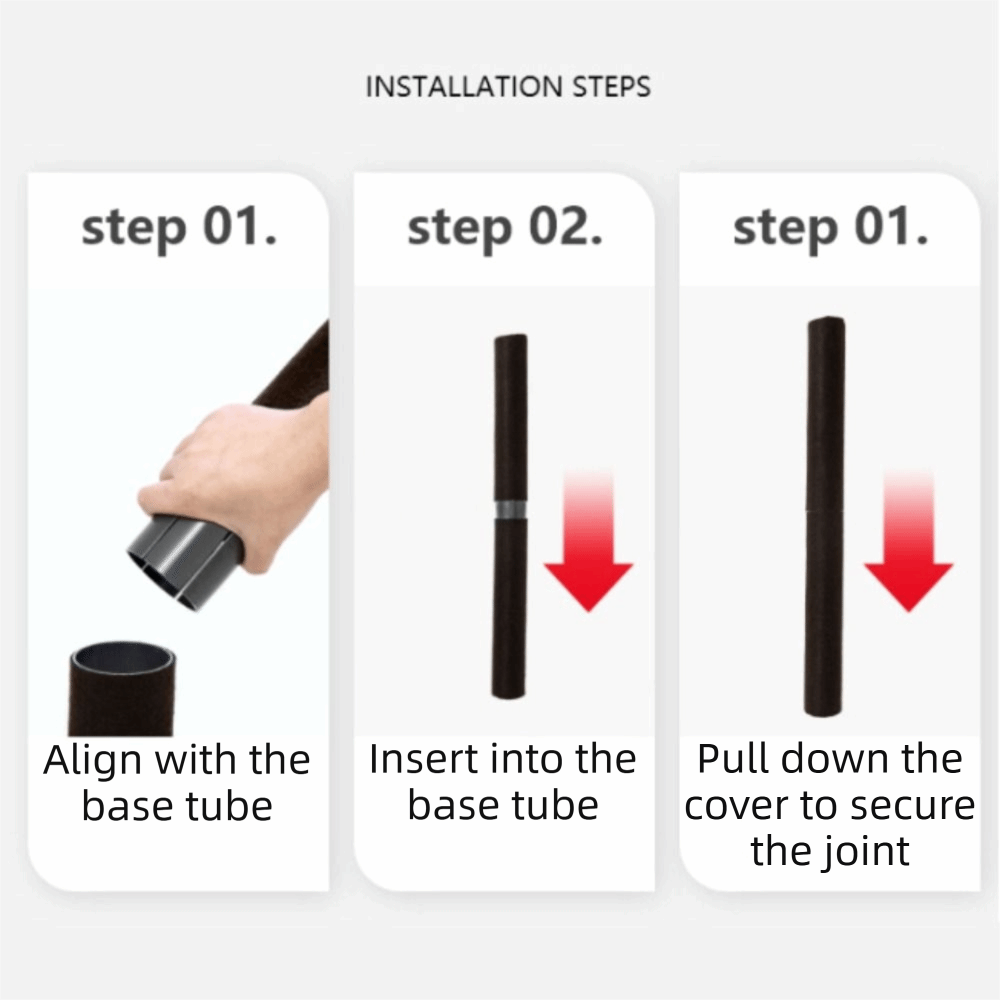 INSTALLATION STEPS

step 01.

Align with the base tube

step 02.

Insert into the base tube

step 01.

Pull down the cover to secure the joint