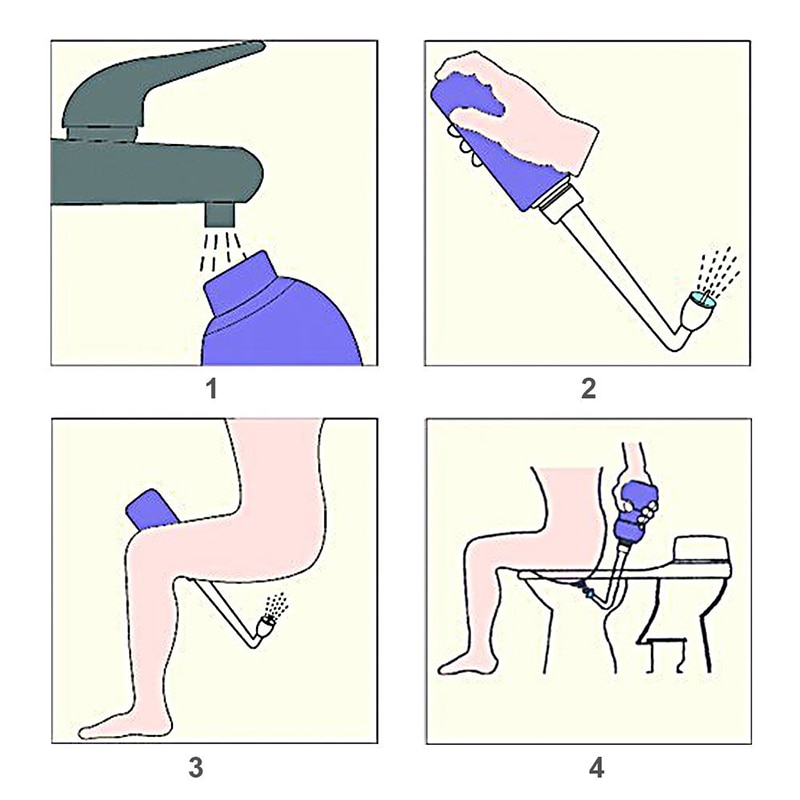 1

2

3

4