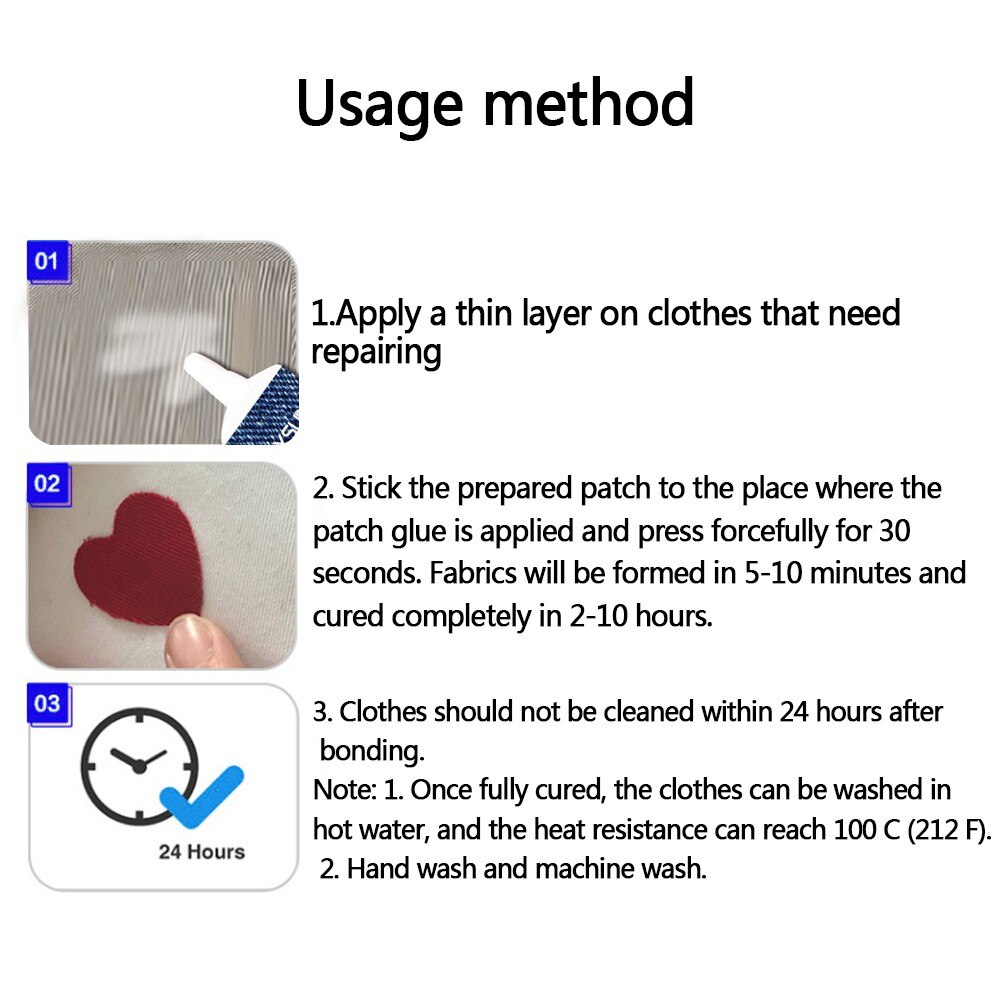 Usage method

01

1.Apply a thin layer on clothes that need repairing

02

2. Stick the prepared patch to the place where the patch glue is applied and press forcefully for 30 seconds. Fabrics will be formed in 5-10 minutes and cured completely in 2-10 hours.

03

24 Hours

3. Clothes should not be cleaned within 24 hours after bonding.
Note: 1. Once fully cured, the clothes can be washed in hot water, and the heat resistance can reach 100 C (212 F).
2. Hand wash and machine wash.