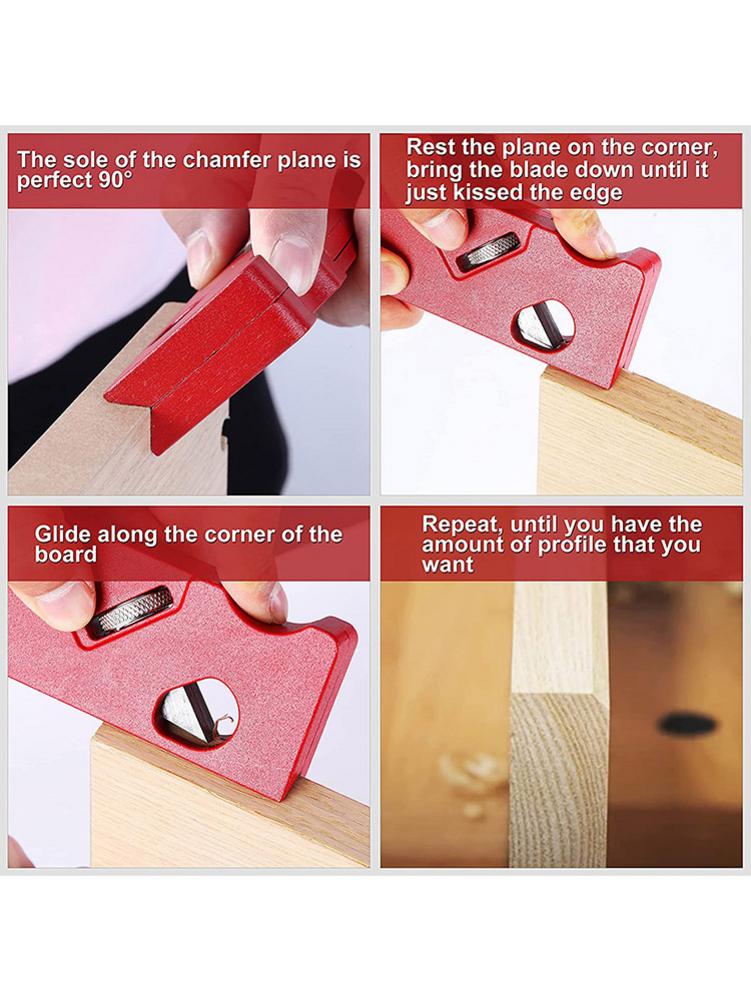 The sole of the chamfer plane is perfect 90°

Rest the plane on the corner, bring the blade down until it just kissed the edge

Glide along the corner of the board

Repeat, until you have the amount of profile that you want