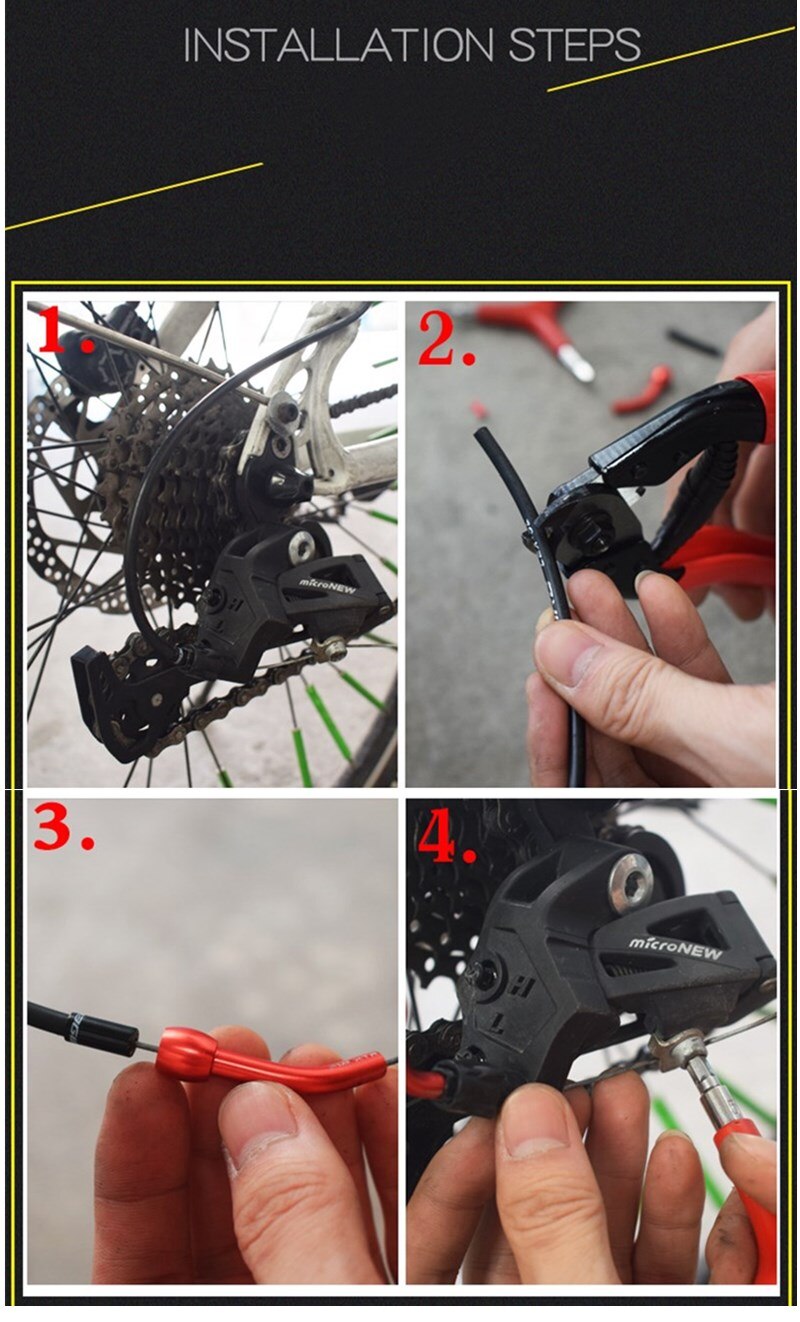 INSTALLATION STEPS

1.

microNEW

H

L

2.

3.

4.

microNEW

H

L