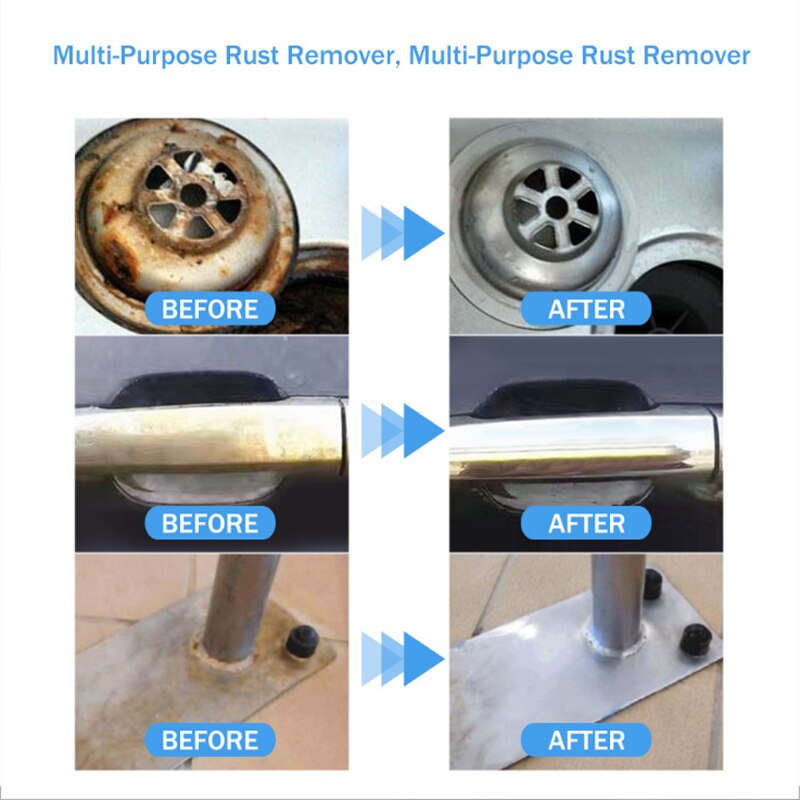 Multi-Purpose Rust Remover, Multi-Purpose Rust Remover

BEFORE

AFTER

BEFORE

AFTER

BEFORE

AFTER