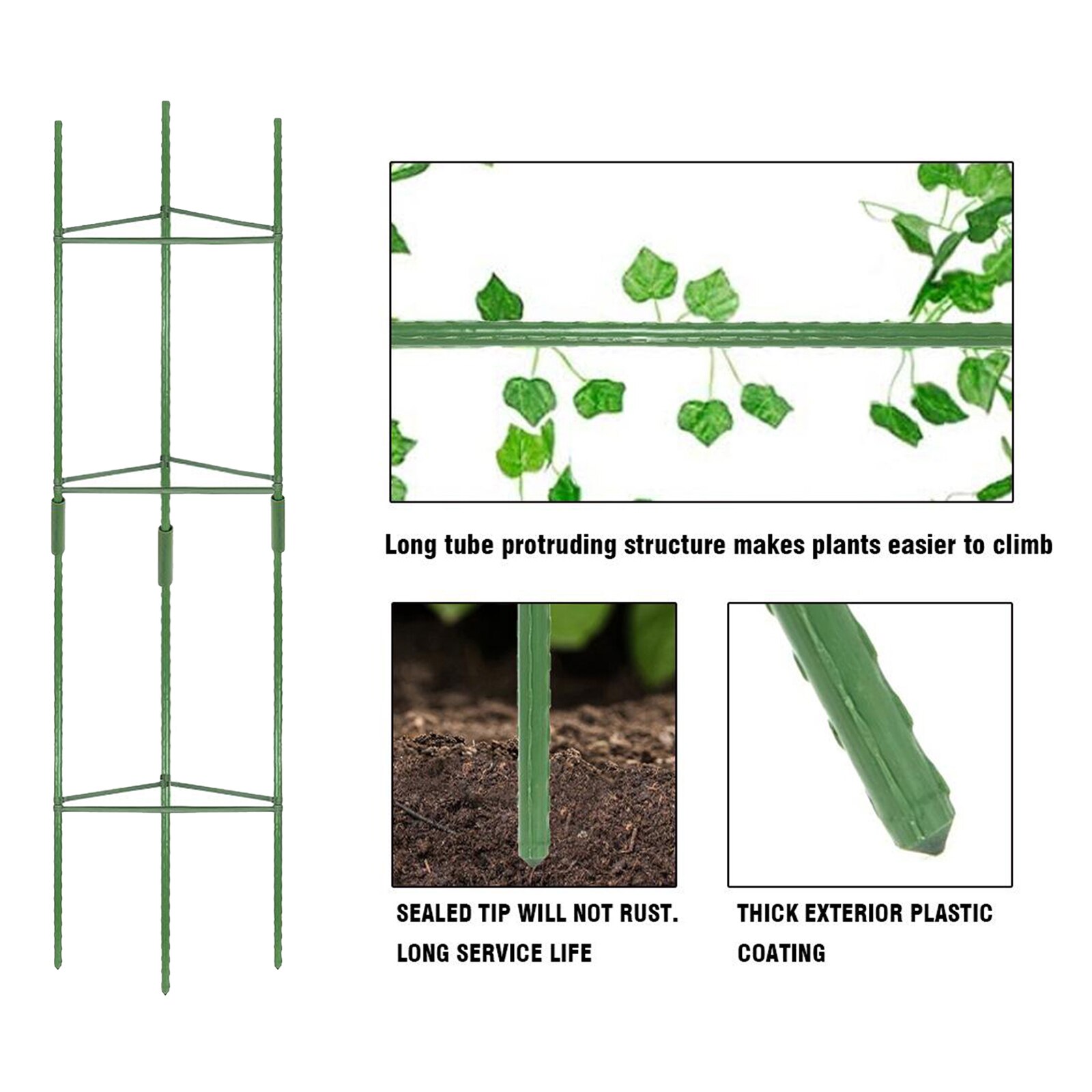 Long tube protruding structure makes plants easier to climb

SEALED TIP WILL NOT RUST. LONG SERVICE LIFE

THICK EXTERIOR PLASTIC COATING