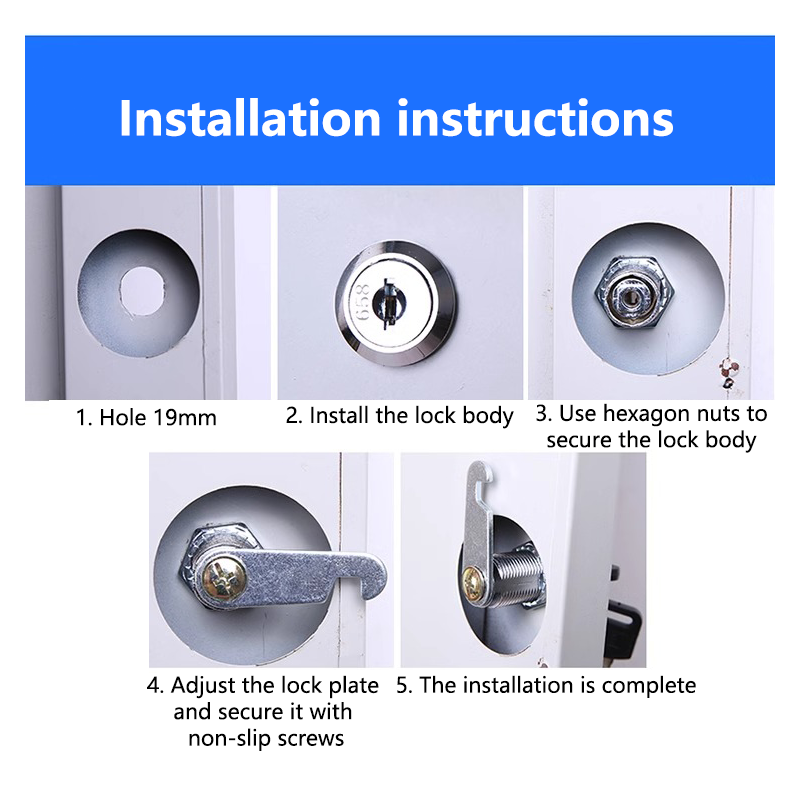 Installation instructions

658

1. Hole 19mm

2. Install the lock body

3. Use hexagon nuts to secure the lock body

4. Adjust the lock plate and secure it with non-slip screws

5. The installation is complete