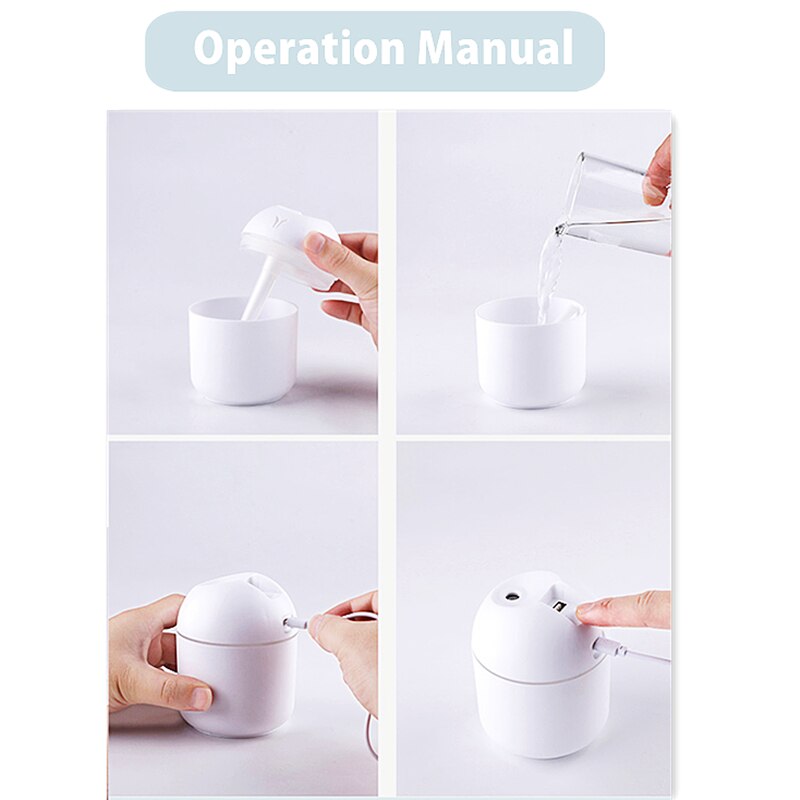 Operation Manual