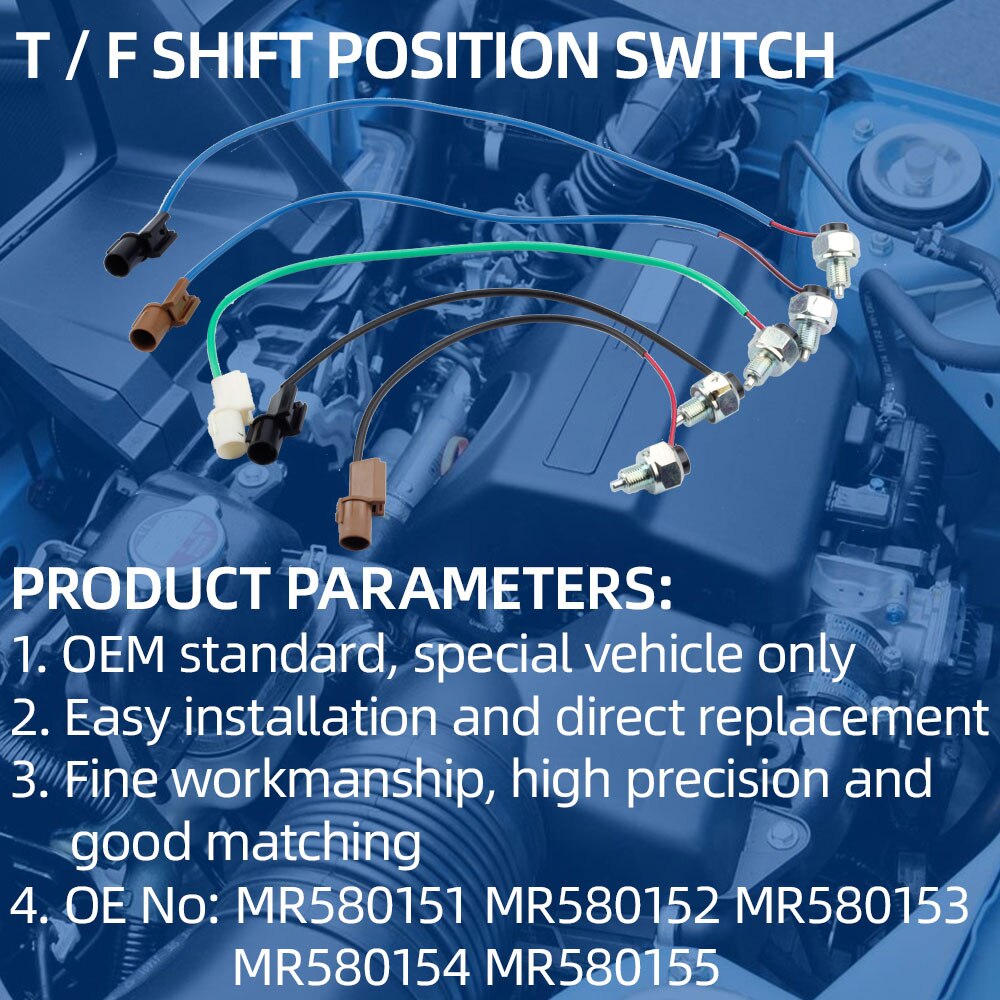 T / F SHIFT POSITION SWITCH

PRODUCT PARAMETERS:
1. OEM standard, special vehicle only
2. Easy installation and direct replacement
3. Fine workmanship, high precision and good matching
4. OE No: MR580151 MR580152 MR580153 MR580154 MR580155