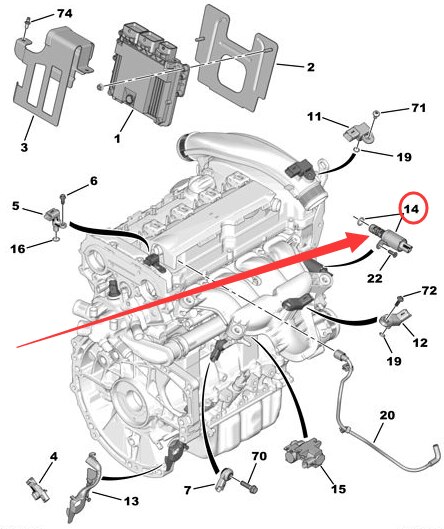 74
2
3
1
11
71
19
6
5
16
14
22
72
12
19
20
4
13
7
70
15