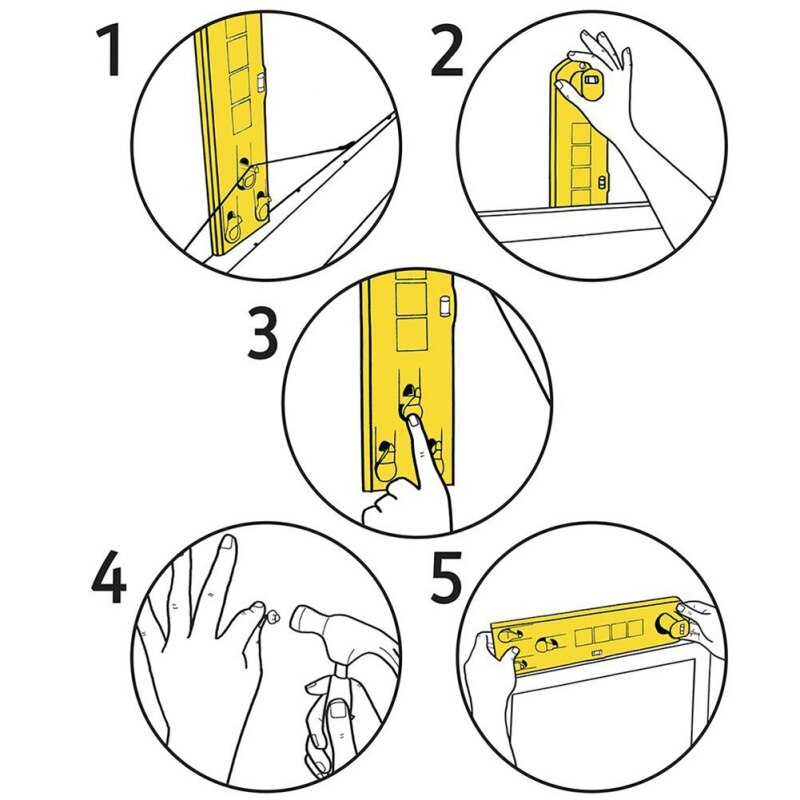 1

2

3

4

5