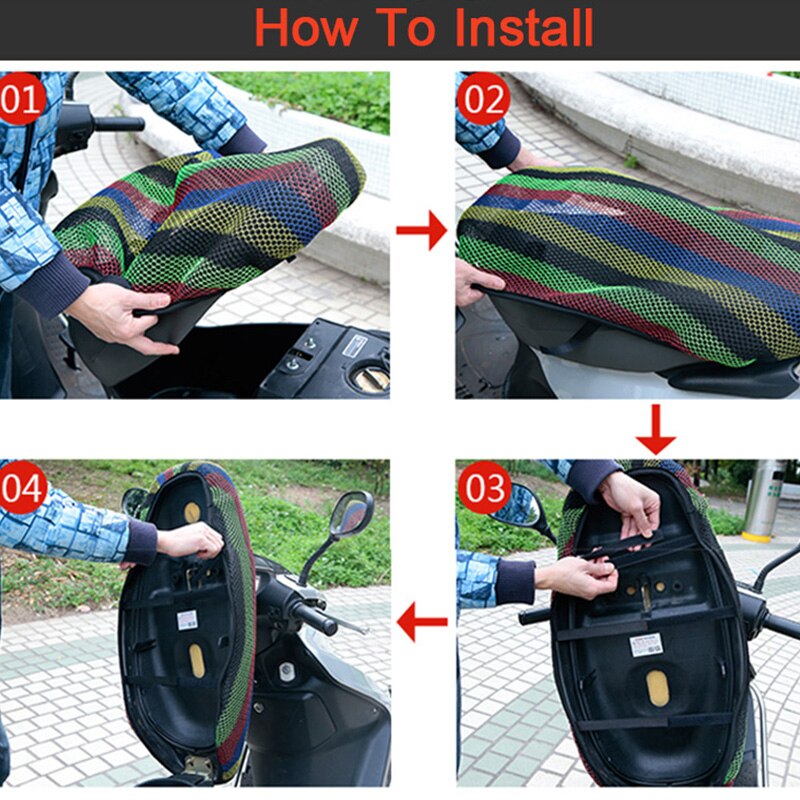 How To Install

01

02

03

04