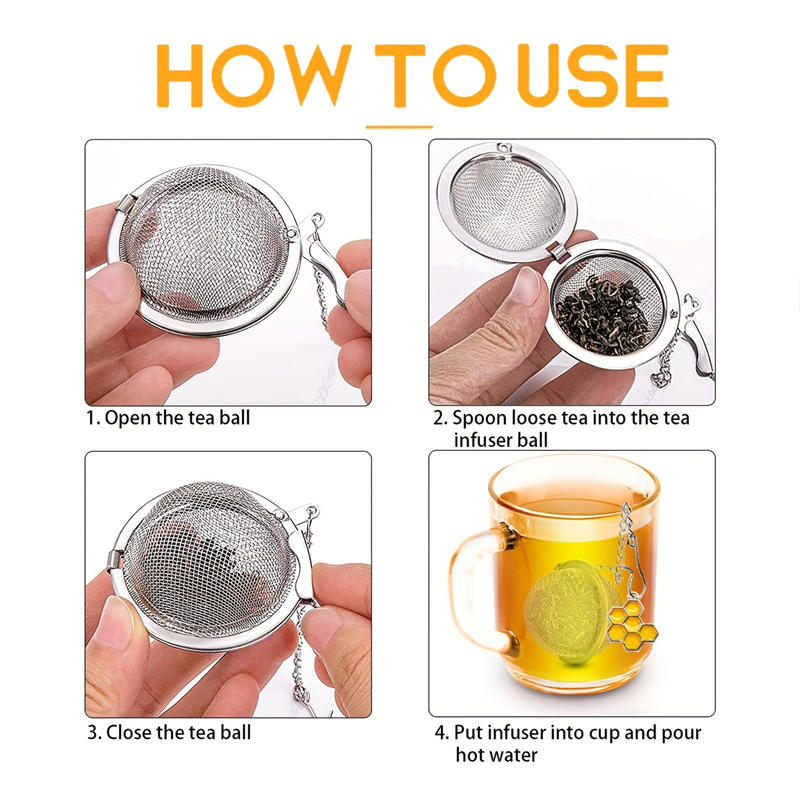 HOW TO USE

1. Open the tea ball

2. Spoon loose tea into the tea infuser ball

3. Close the tea ball

4. Put infuser into cup and pour hot water