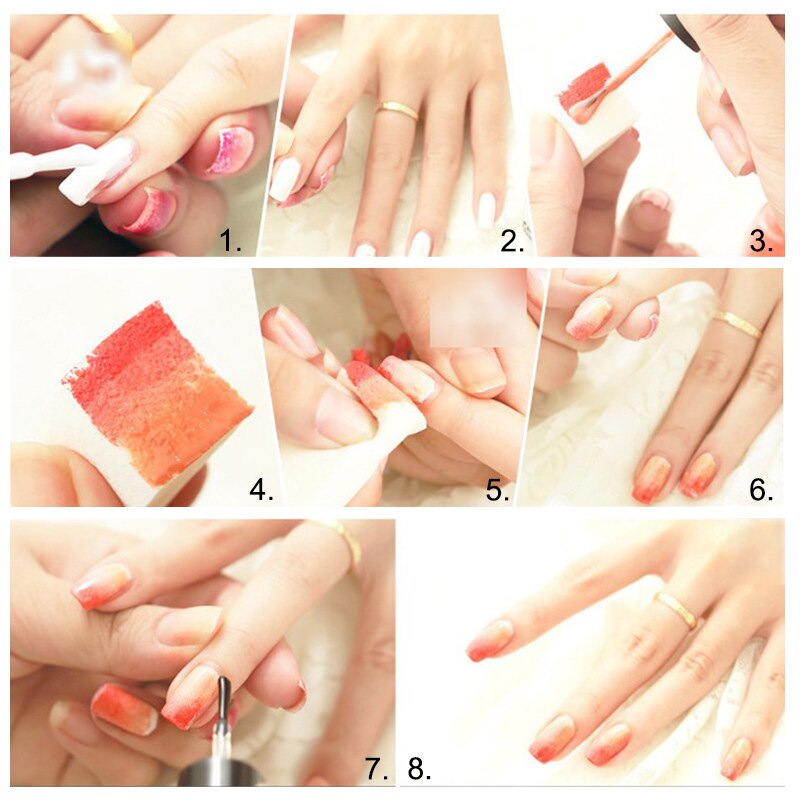 1. 2. 3.

4. 5. 6.

7. 8.