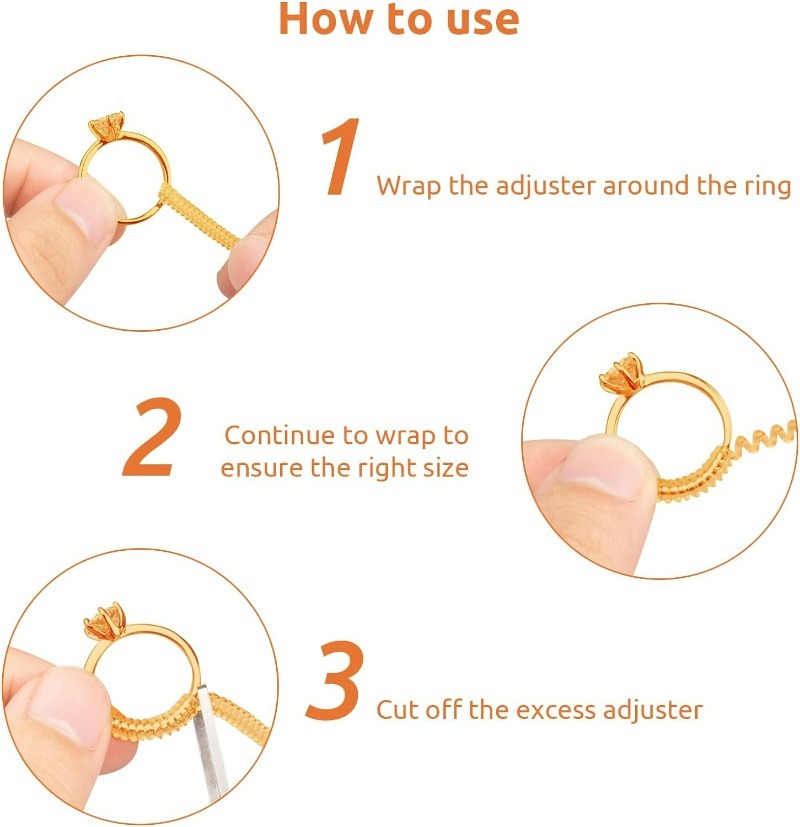 How to use

1 Wrap the adjuster around the ring

2 Continue to wrap to ensure the right size

3 Cut off the excess adjuster