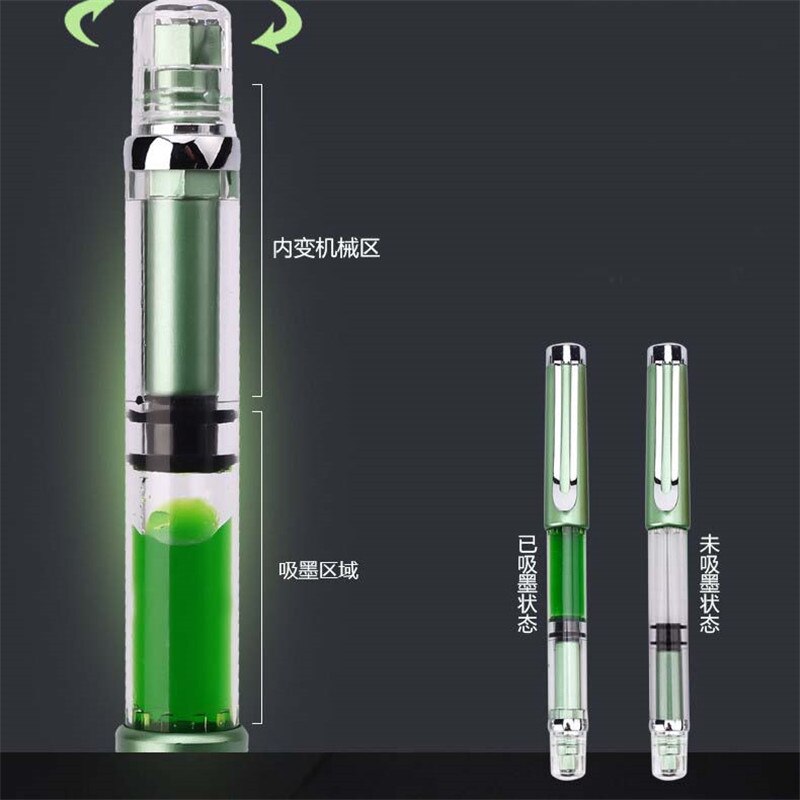 内变机械区

吸墨区域

已吸墨状态

未吸墨状态