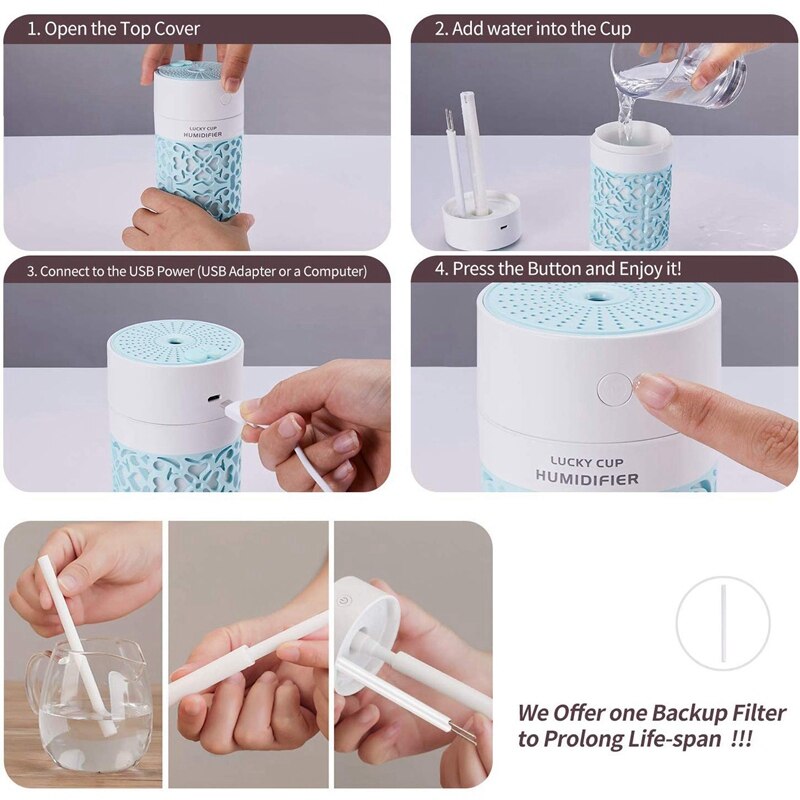 1. Open the Top Cover

LUCKY CUP
HUMIDIFIER

2. Add water into the Cup

3. Connect to the USB Power (USB Adapter or a Computer)

4. Press the Button and Enjoy it!

LUCKY CUP
HUMIDIFIER

We Offer one Backup Filter to Prolong Life-span !!!