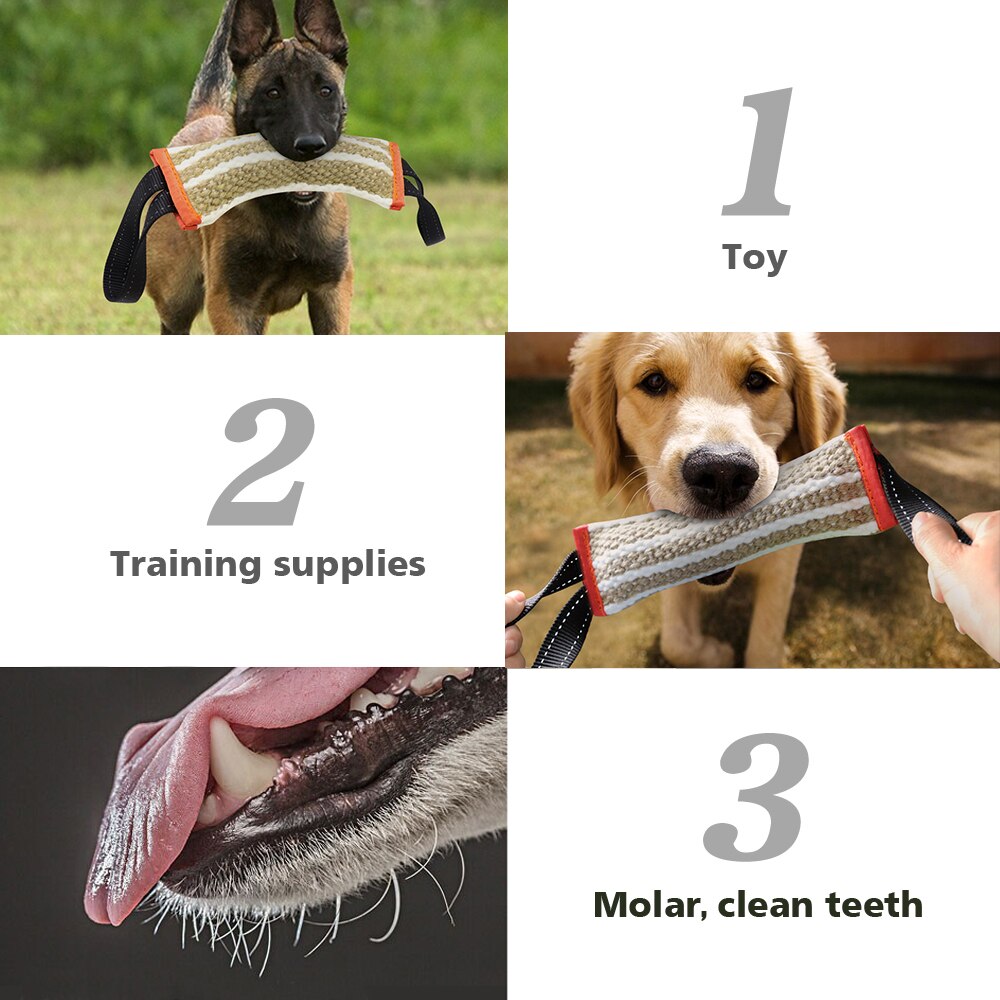 1
Toy

2
Training supplies

3
Molar, clean teeth