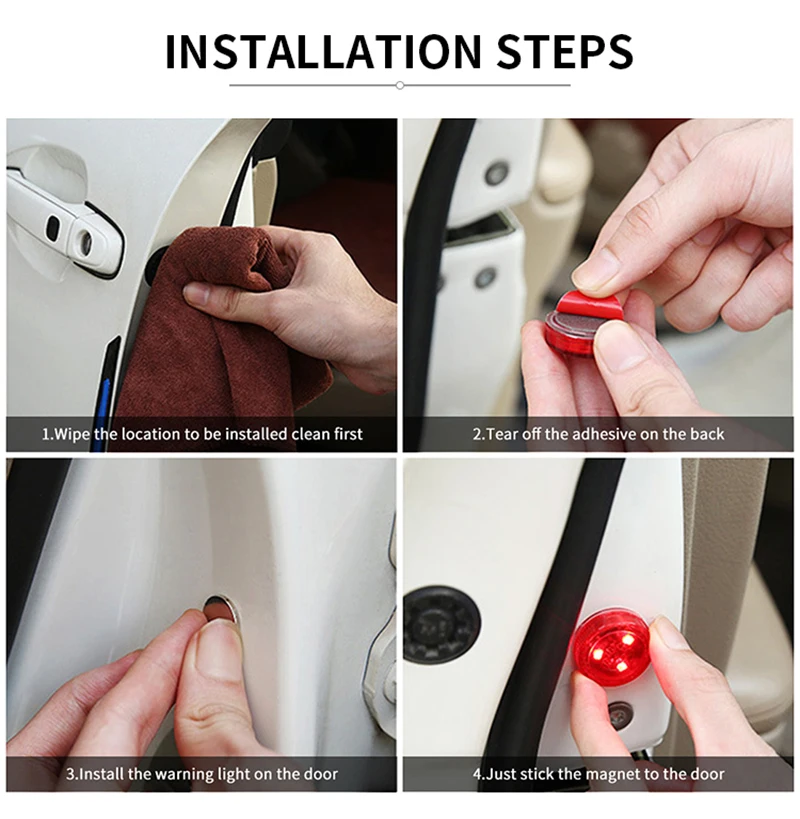 INSTALLATION STEPS

1.Wipe the location to be installed clean first

2.Tear off the adhesive on the back

3.Install the warning light on the door

4.Just stick the magnet to the door