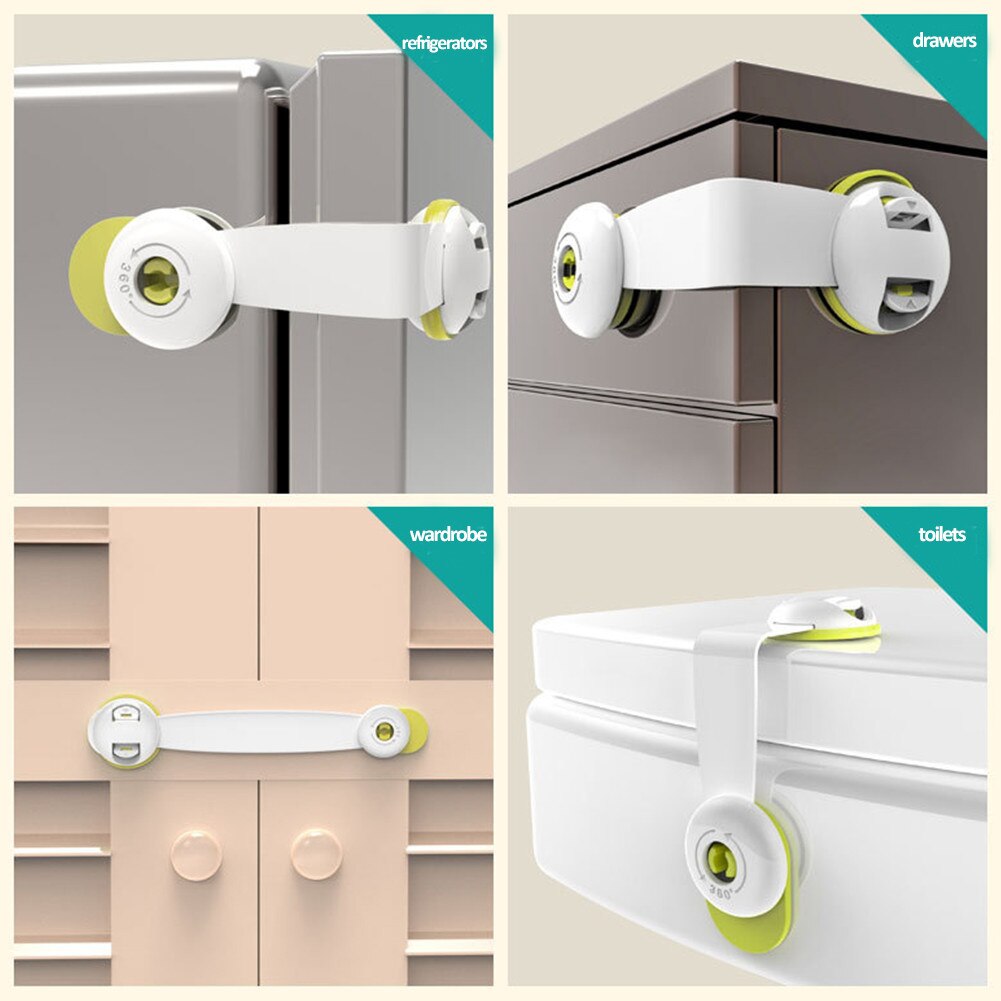 refrigerators

360°

drawers

wardrobe

toilets

360°