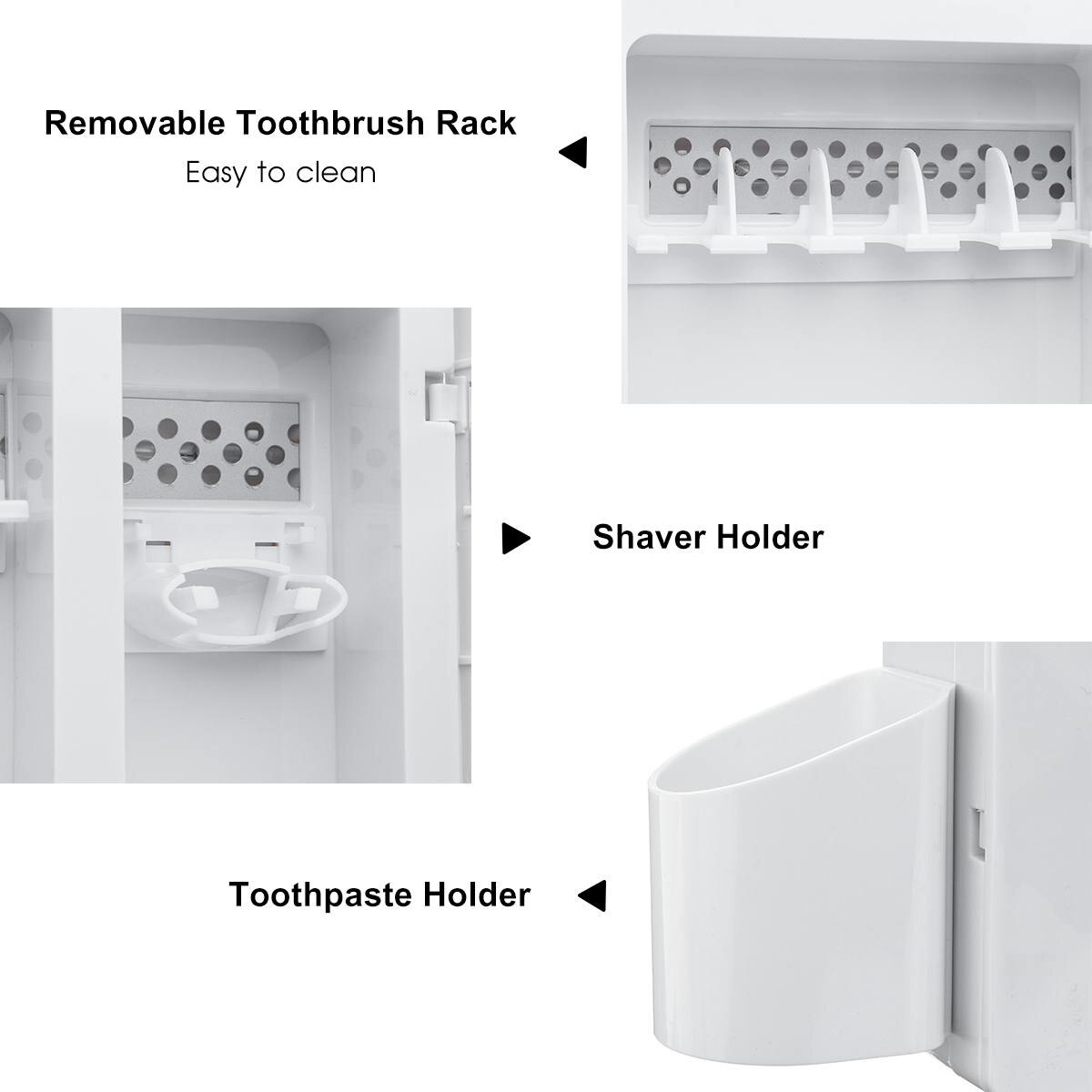 Removable Toothbrush Rack
Easy to clean

Shaver Holder

Toothpaste Holder