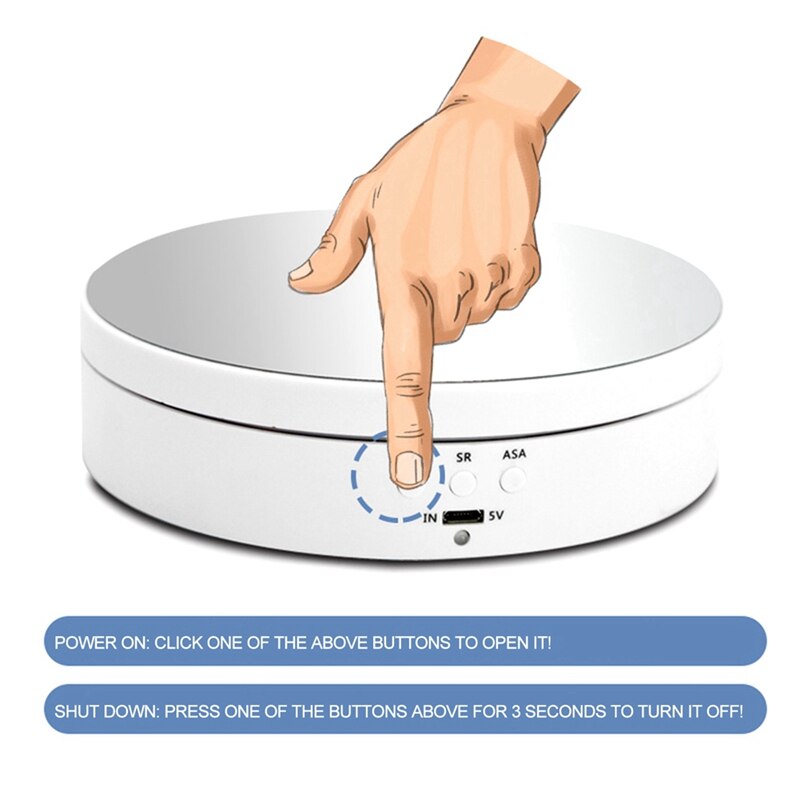 SR ASA

IN 5V

POWER ON: CLICK ONE OF THE ABOVE BUTTONS TO OPEN IT!

SHUT DOWN: PRESS ONE OF THE BUTTONS ABOVE FOR 3 SECONDS TO TURN IT OFF!