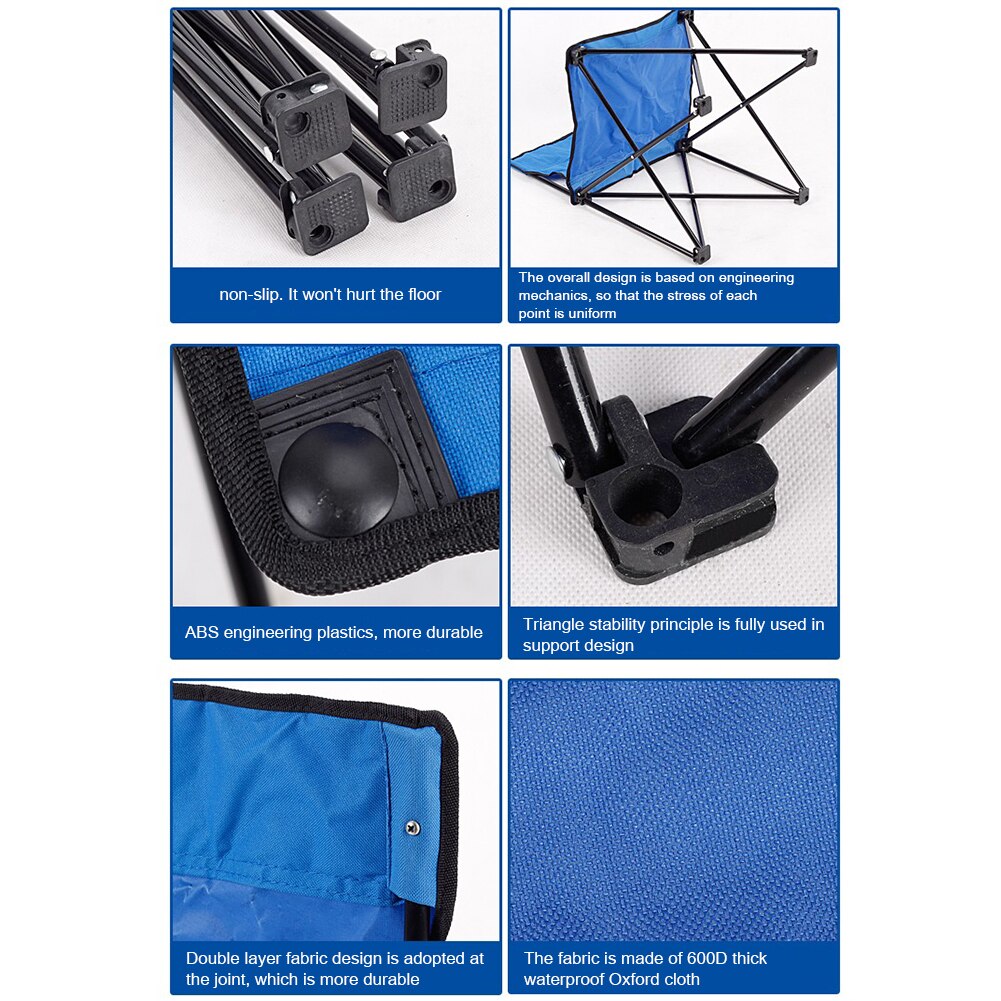 non-slip. It won't hurt the floor

The overall design is based on engineering mechanics, so that the stress of each point is uniform

ABS engineering plastics, more durable

Triangle stability principle is fully used in support design

Double layer fabric design is adopted at the joint, which is more durable

The fabric is made of 600D thick waterproof Oxford cloth