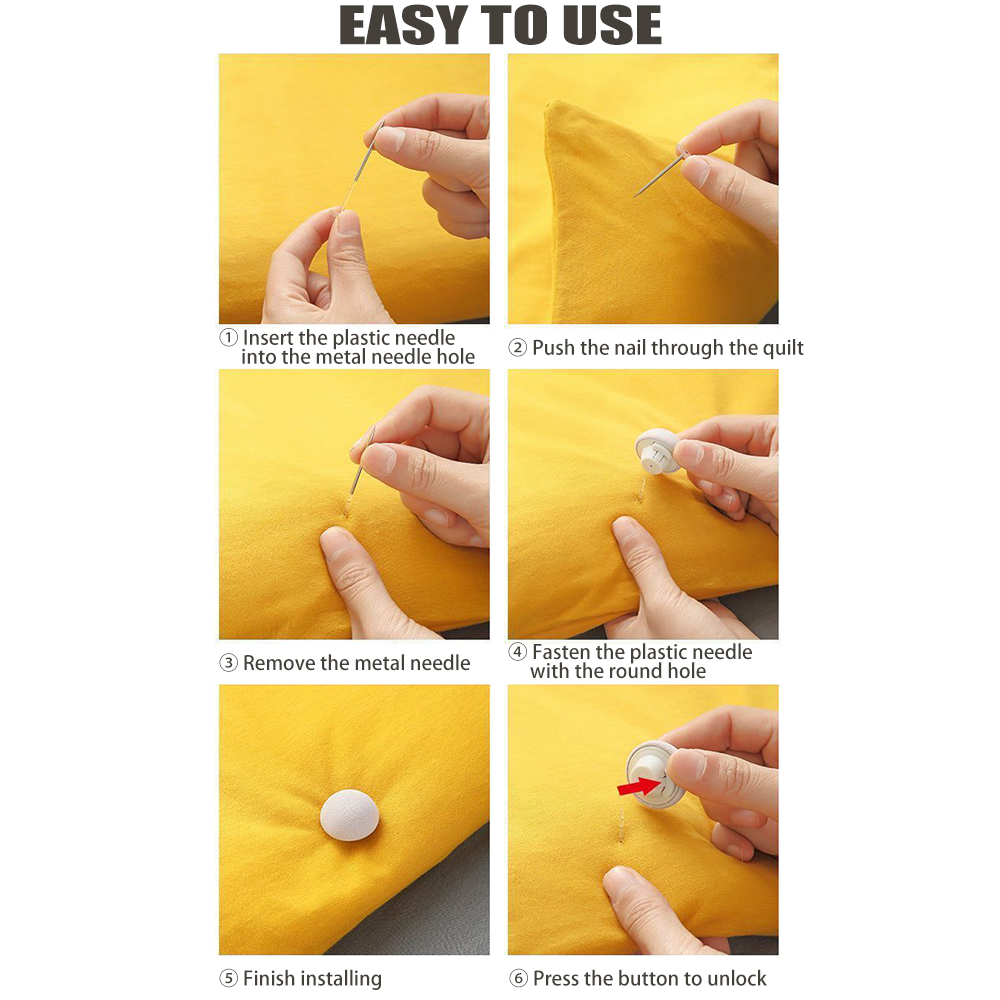 EASY TO USE

① Insert the plastic needle into the metal needle hole

② Push the nail through the quilt

③ Remove the metal needle

④ Fasten the plastic needle with the round hole

⑤ Finish installing

⑥ Press the button to unlock