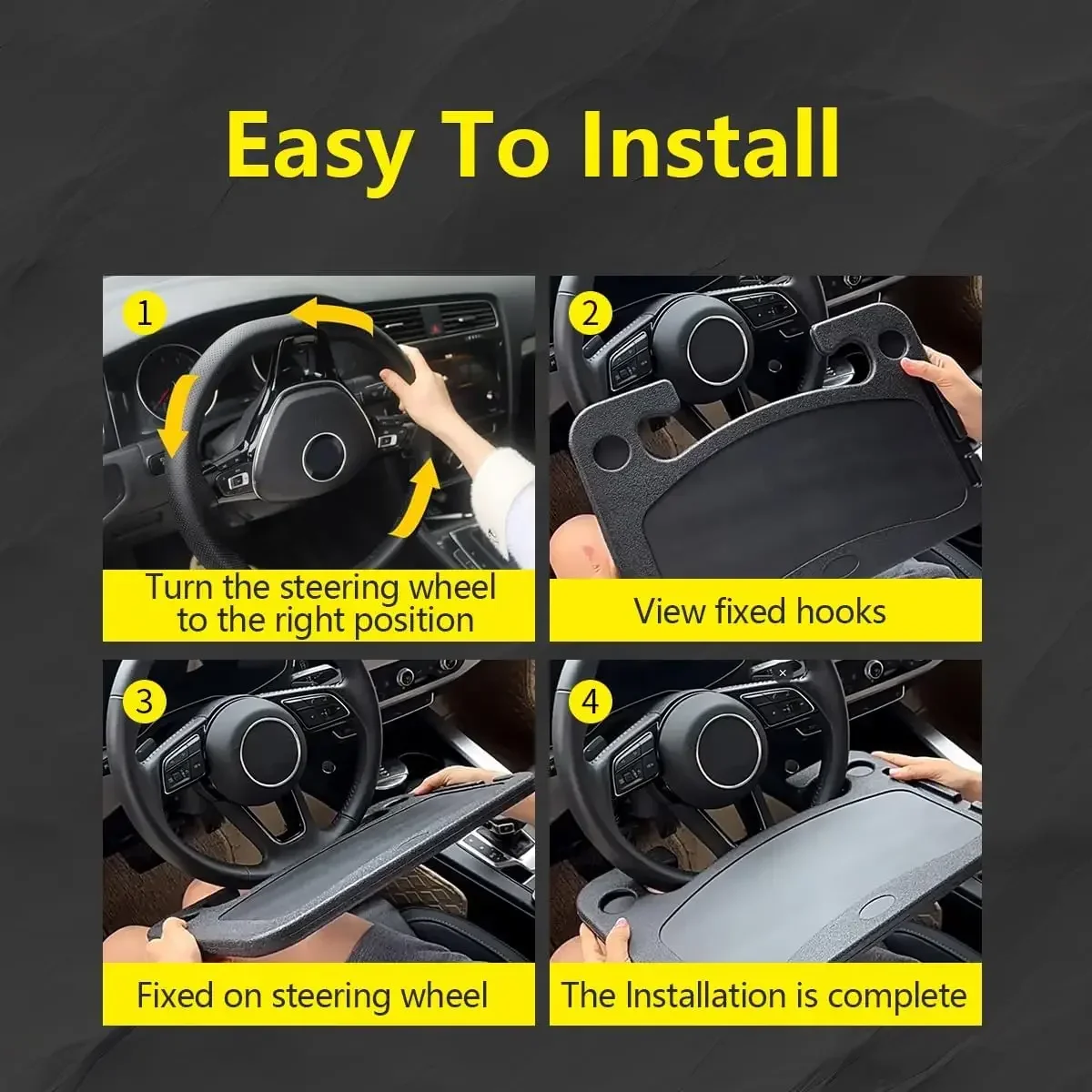 Easy To Install

1
Turn the steering wheel to the right position

2
View fixed hooks

3
Fixed on steering wheel

4
The Installation is complete