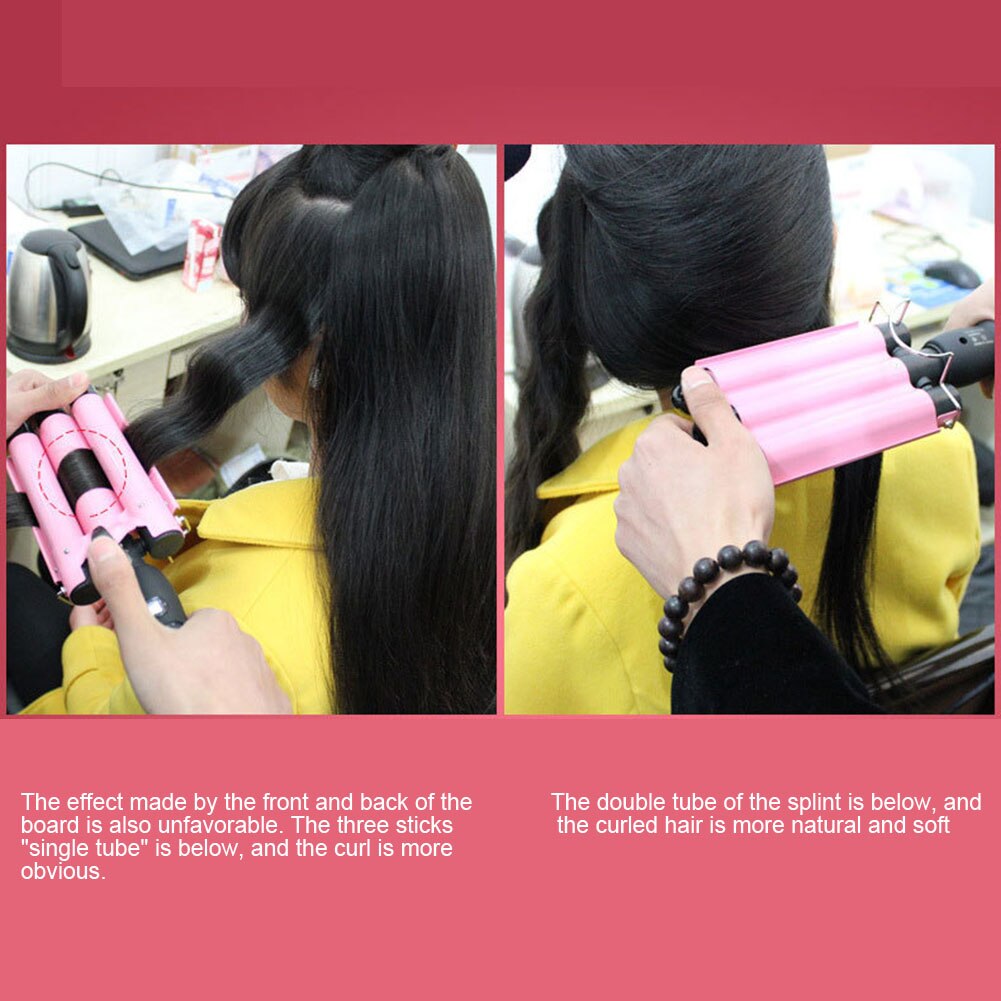 The effect made by the front and back of the board is also unfavorable. The three sticks "single tube" is below, and the curl is more obvious.

The double tube of the splint is below, and the curled hair is more natural and soft