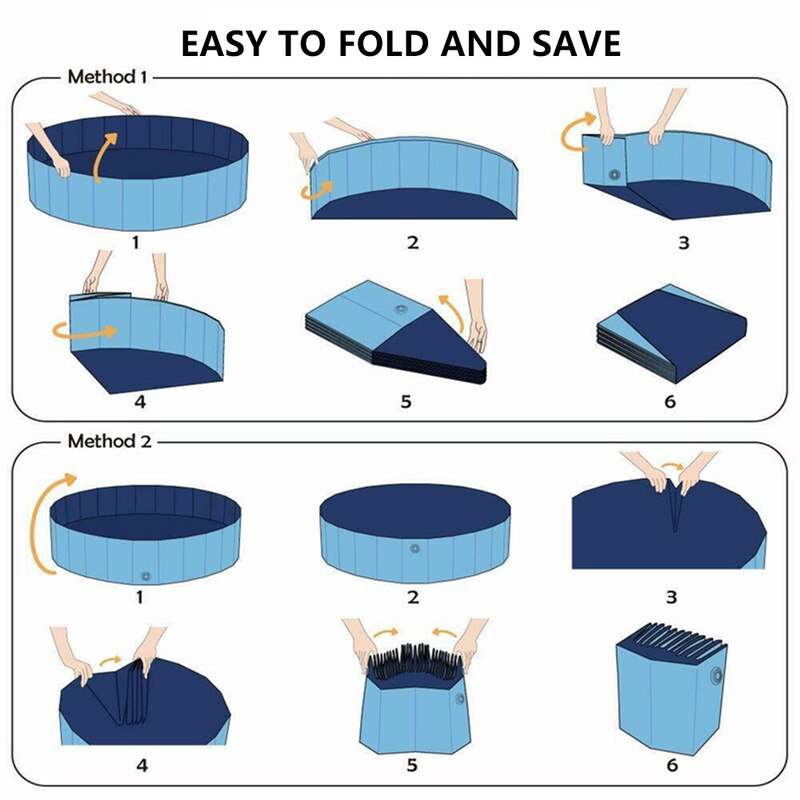 EASY TO FOLD AND SAVE

Method 1

1

2

3

4

5

6

Method 2

1

2

3

4

5

6