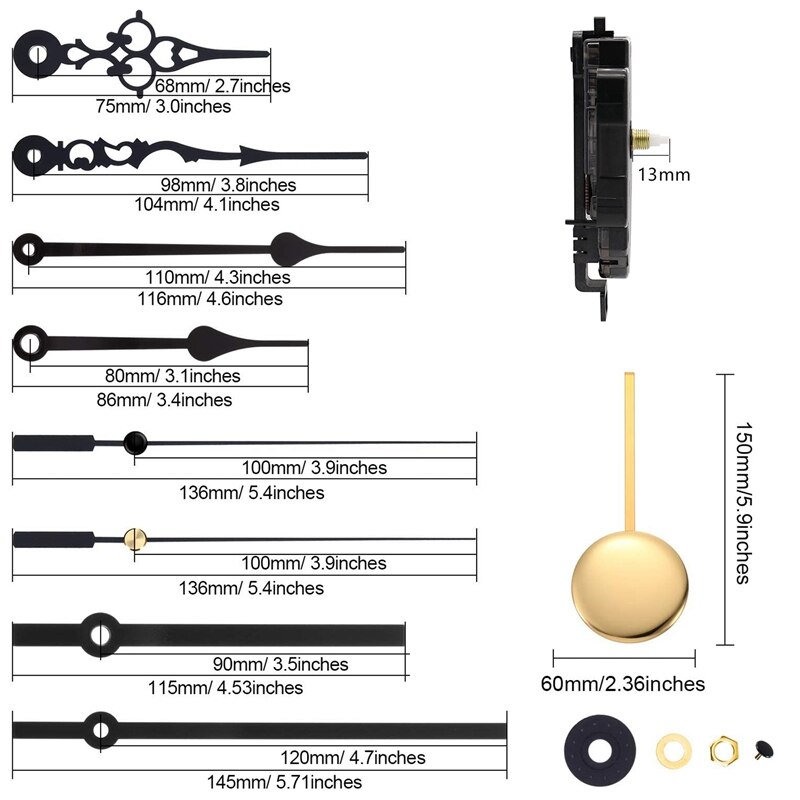 68mm/ 2.7inches
75mm/ 3.0inches

98mm/ 3.8inches
104mm/ 4.1inches

110mm/ 4.3inches
116mm/ 4.6inches

80mm/ 3.1inches
86mm/ 3.4inches

100mm/ 3.9inches
136mm/ 5.4inches

100mm/ 3.9inches
136mm/ 5.4inches

90mm/ 3.5inches
115mm/ 4.53inches

120mm/ 4.7inches
145mm/ 5.71inches

13mm

150mm/5.9inches

60mm/2.36inches