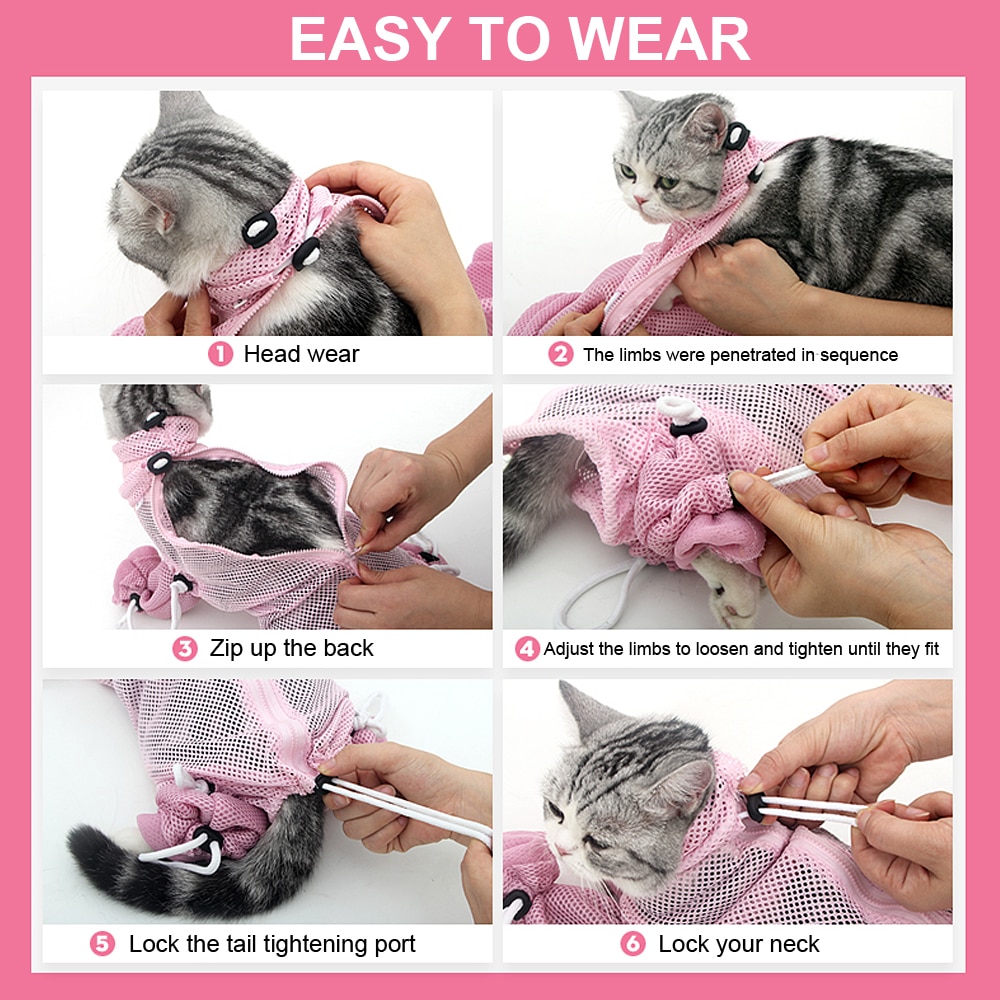 EASY TO WEAR

1 Head wear

2 The limbs were penetrated in sequence

3 Zip up the back

4 Adjust the limbs to loosen and tighten until they fit

5 Lock the tail tightening port

6 Lock your neck