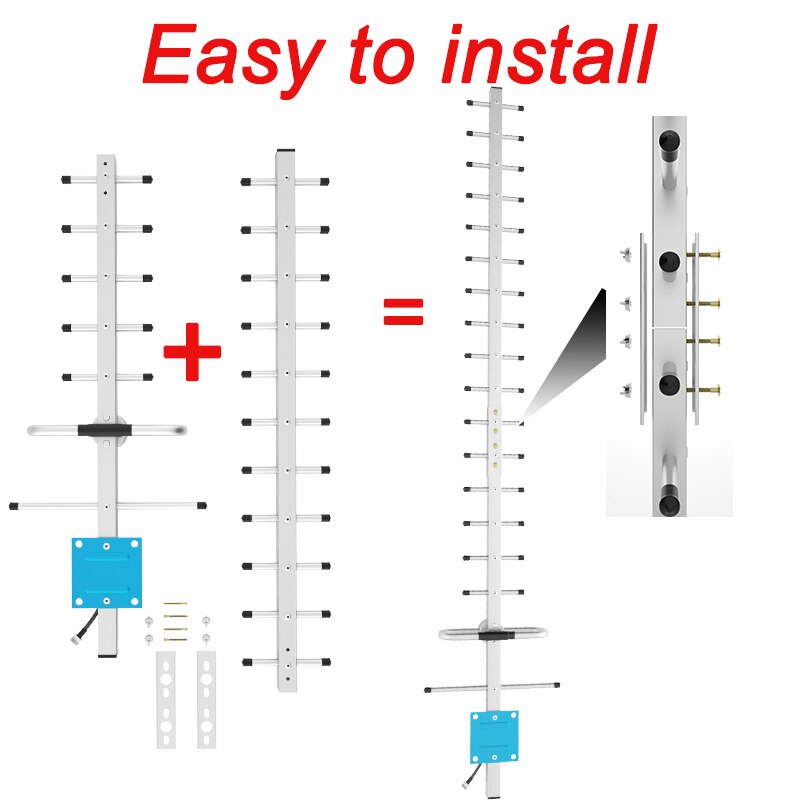 Easy to install

+

=