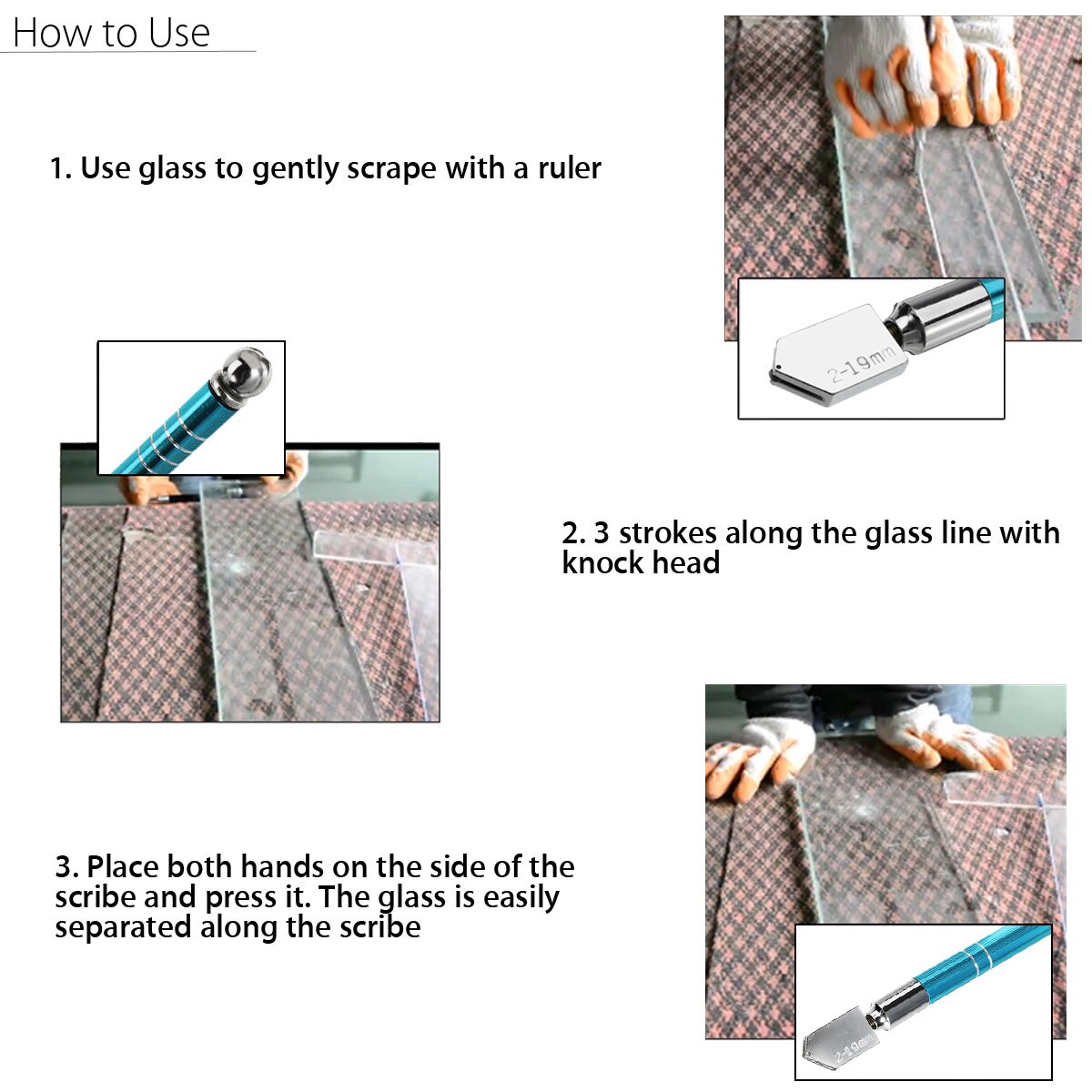 How to Use

1. Use glass to gently scrape with a ruler

2-19mm

2. 3 strokes along the glass line with knock head

3. Place both hands on the side of the scribe and press it. The glass is easily separated along the scribe

2-19mm