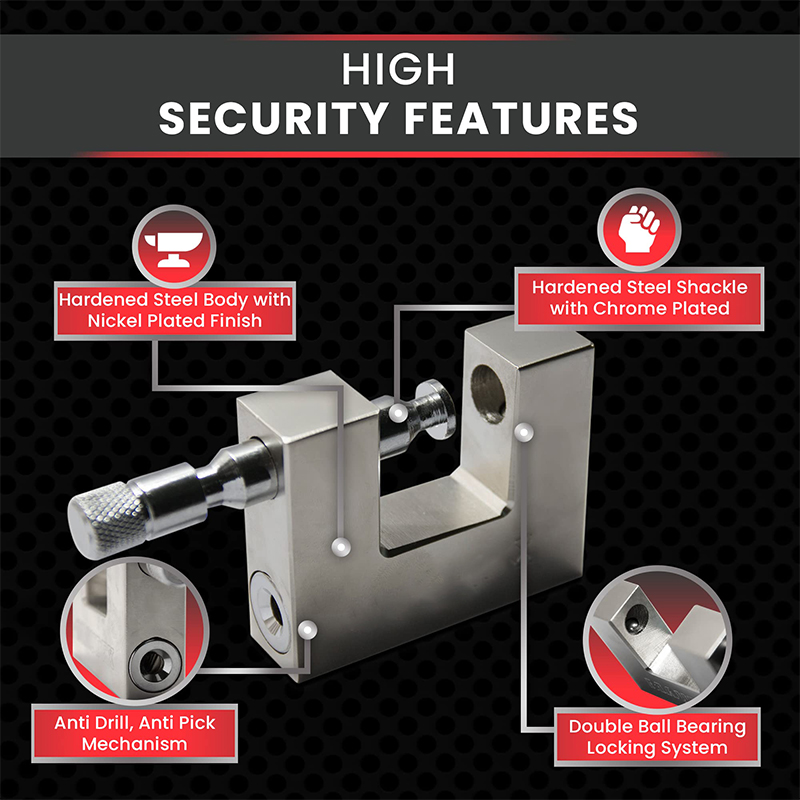 HIGH
SECURITY FEATURES

Hardened Steel Body with Nickel Plated Finish

Hardened Steel Shackle with Chrome Plated

Anti Drill, Anti Pick Mechanism

Double Ball Bearing Locking System