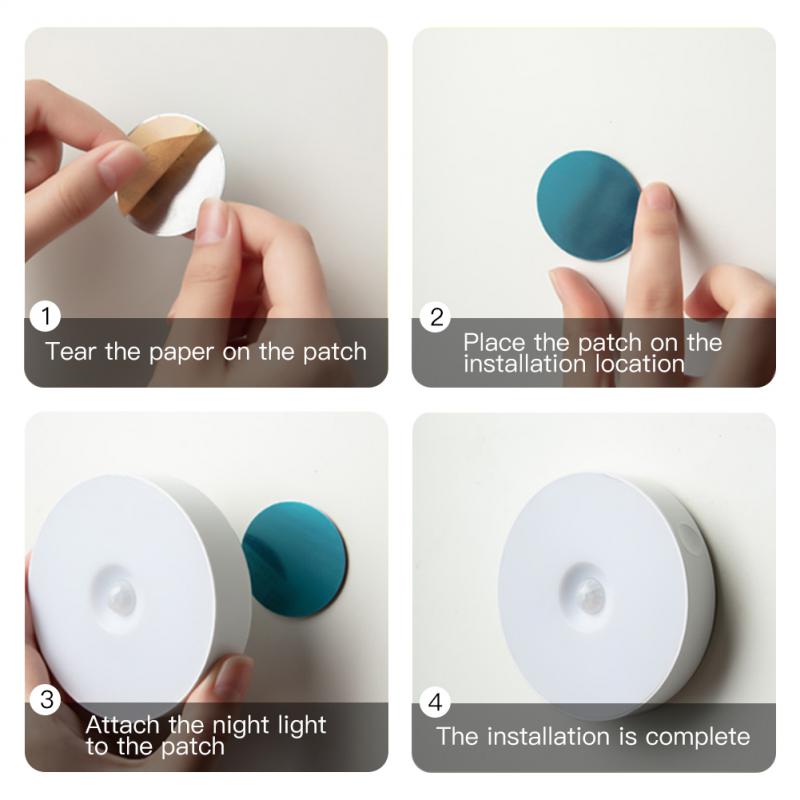 1
Tear the paper on the patch

2
Place the patch on the installation location

3
Attach the night light to the patch

4
The installation is complete