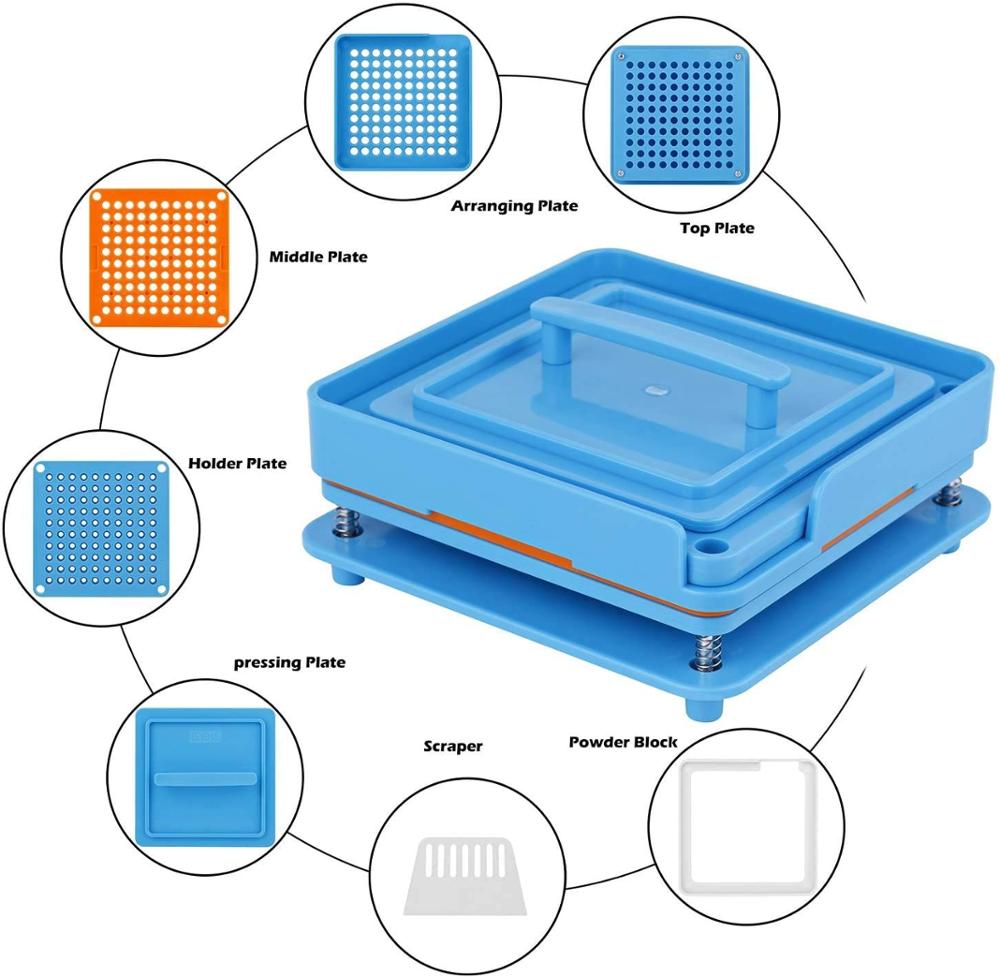 Arranging Plate

Top Plate

Middle Plate

Holder Plate

pressing Plate

Scraper

Powder Block