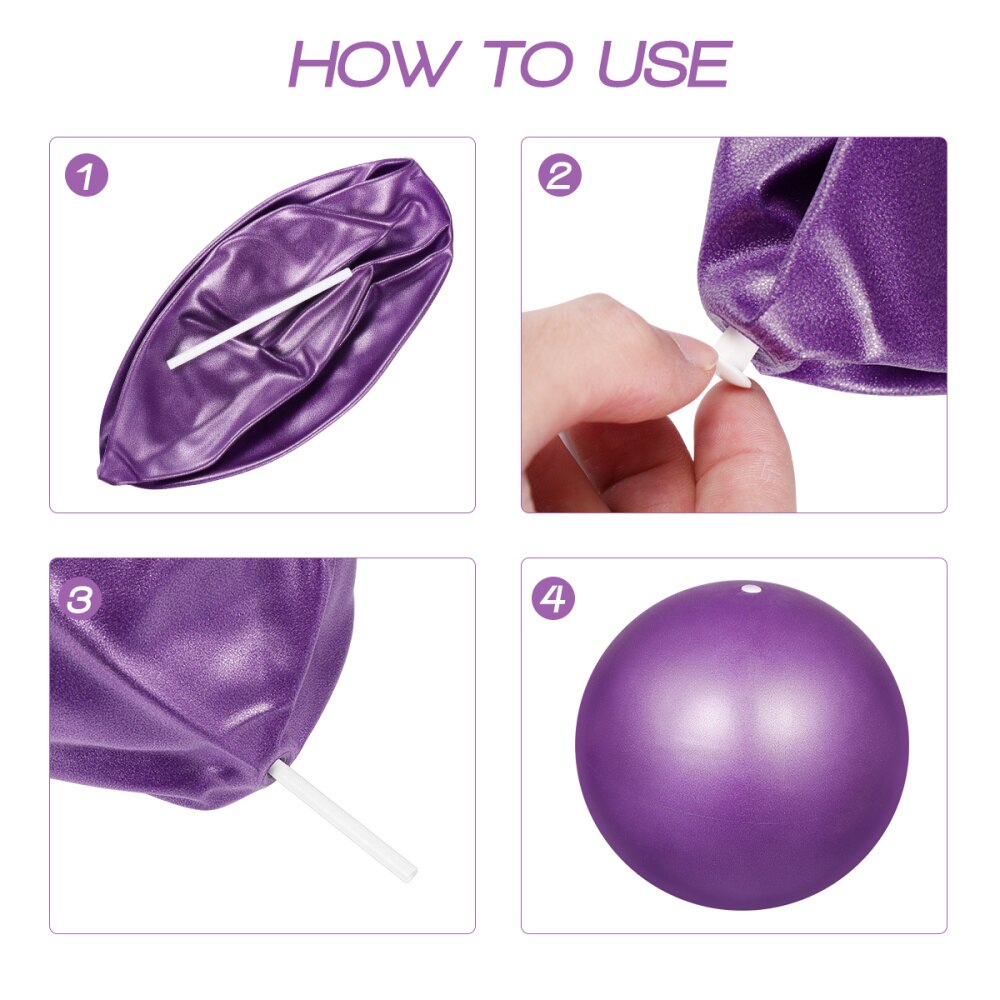 HOW TO USE

1

2

3

4