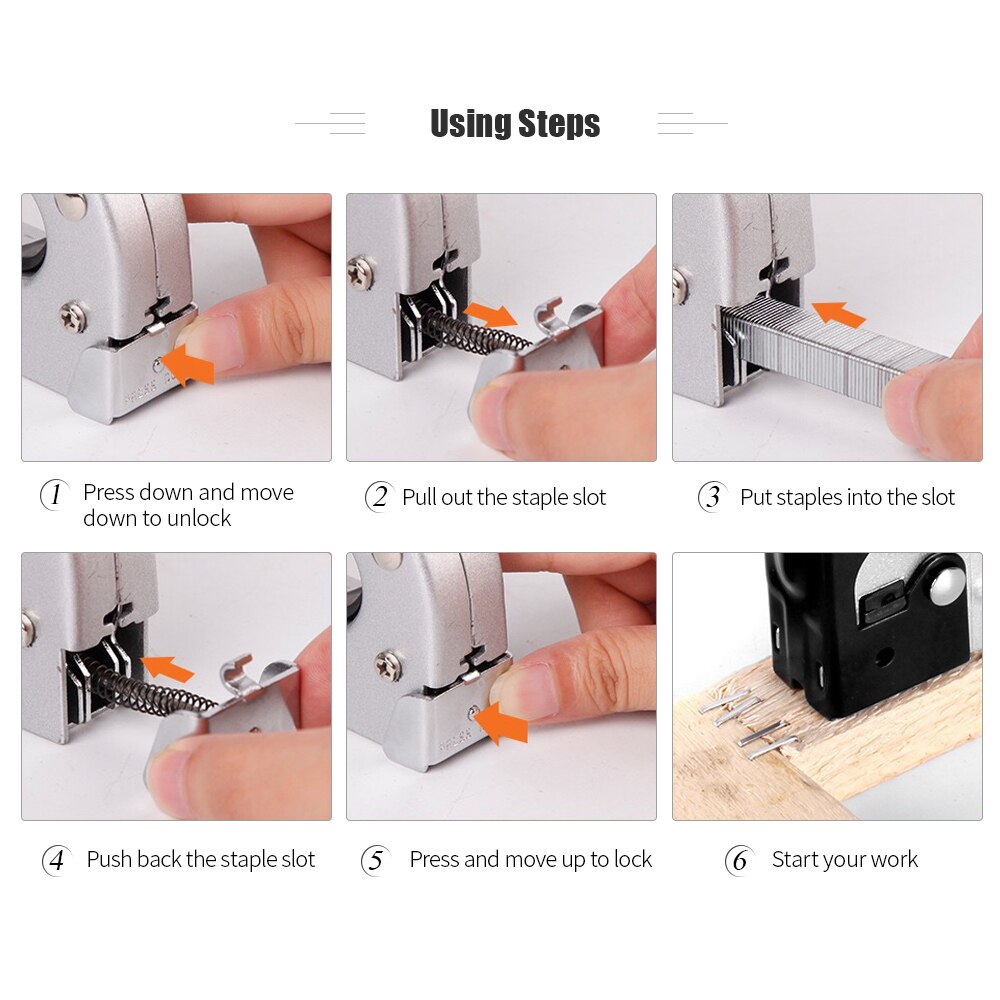 Using Steps

1 Press down and move down to unlock

2 Pull out the staple slot

3 Put staples into the slot

4 Push back the staple slot

5 Press and move up to lock

6 Start your work