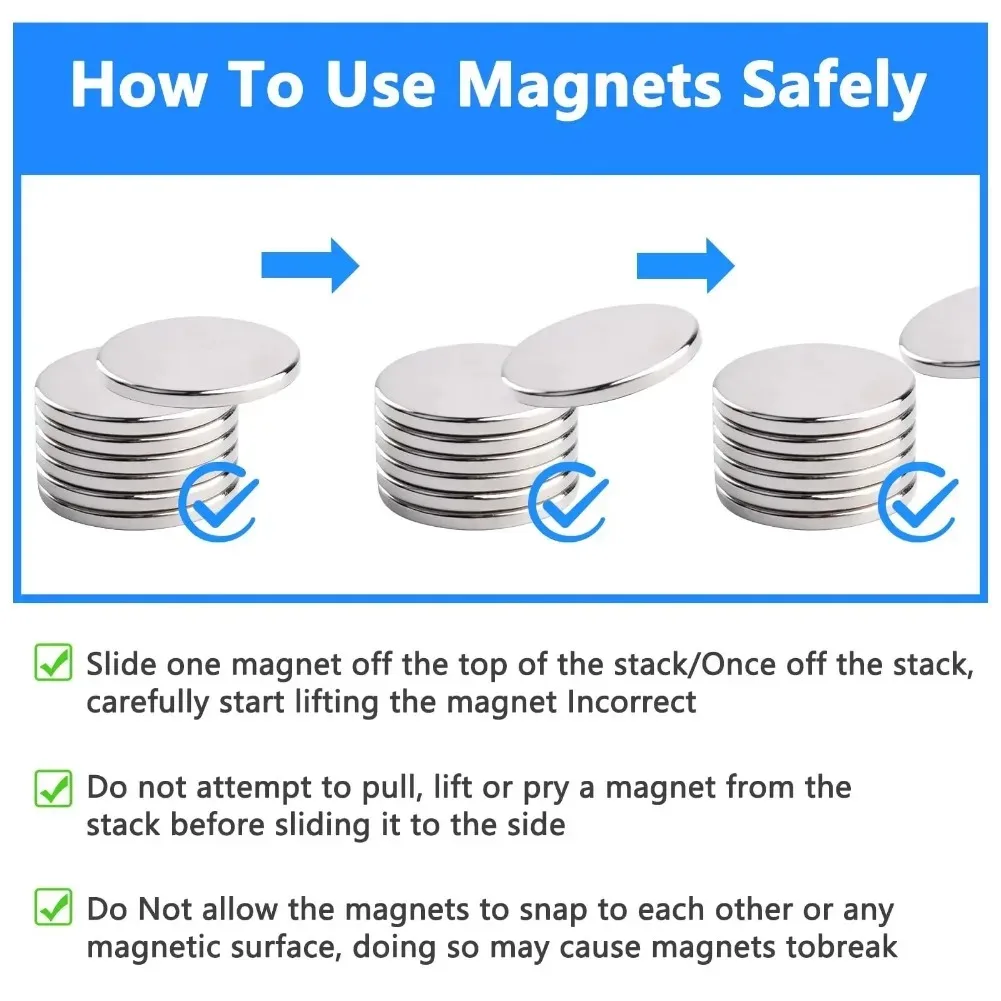 How To Use Magnets Safely

Slide one magnet off the top of the stack/Once off the stack, carefully start lifting the magnet Incorrect

Do not attempt to pull, lift or pry a magnet from the stack before sliding it to the side

Do Not allow the magnets to snap to each other or any magnetic surface, doing so may cause magnets tobreak