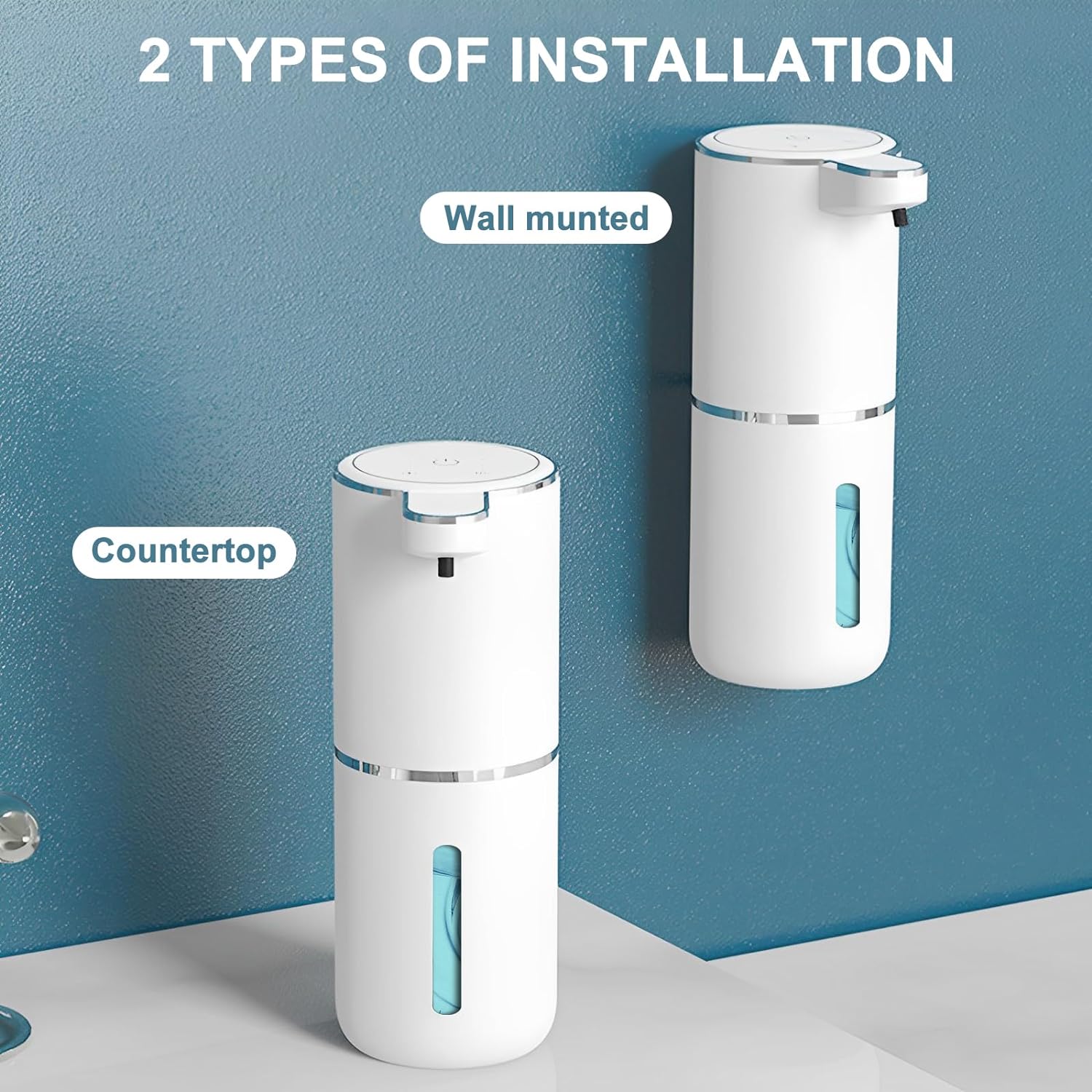 2 TYPES OF INSTALLATION

Wall munted

Countertop