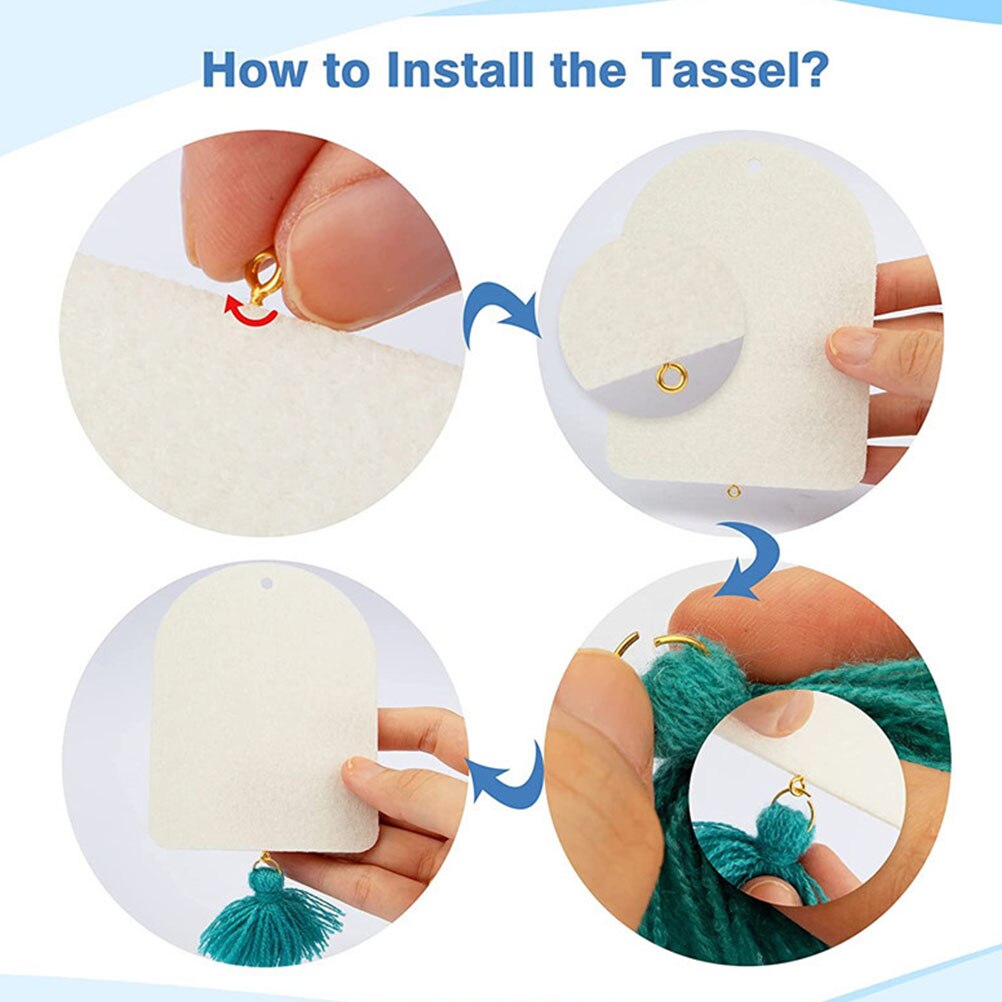 How to Install the Tassel?