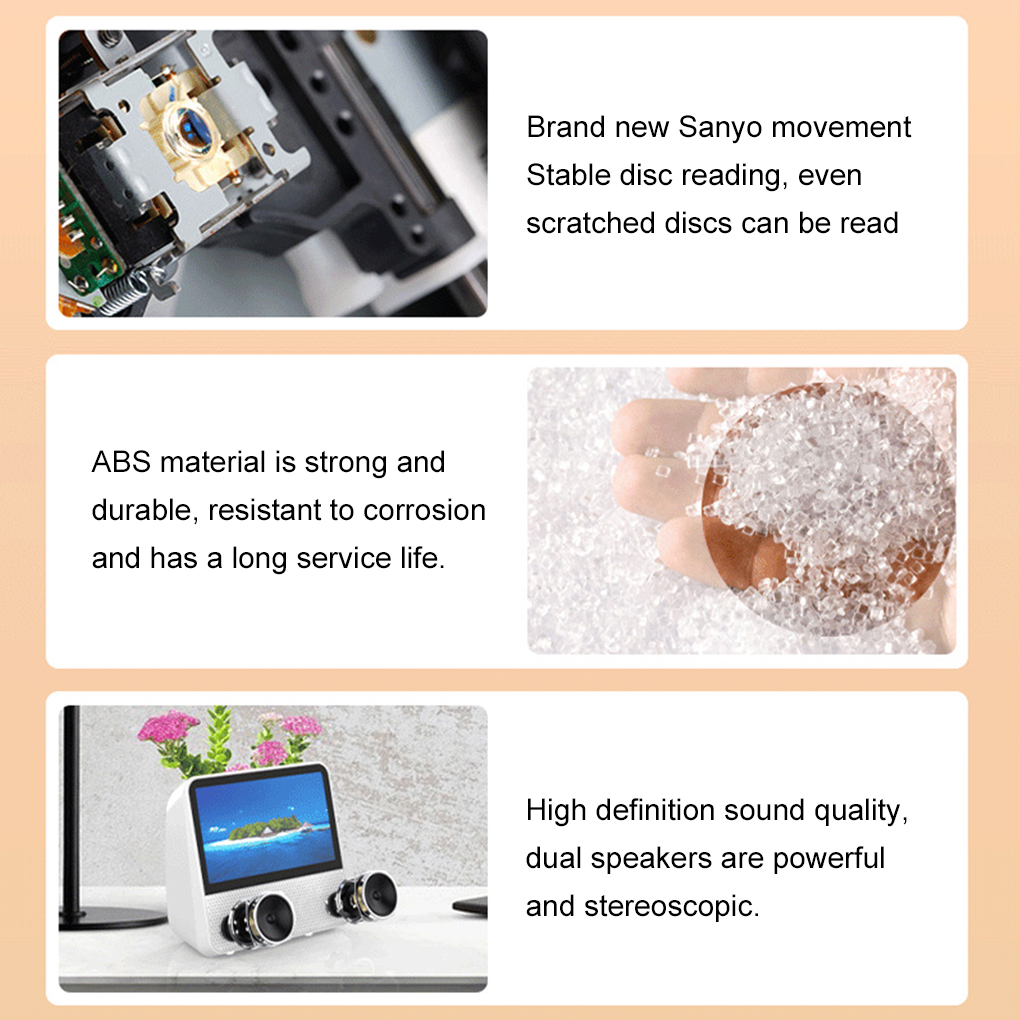 Brand new Sanyo movement
Stable disc reading, even scratched discs can be read

ABS material is strong and durable, resistant to corrosion and has a long service life.

High definition sound quality, dual speakers are powerful and stereoscopic.