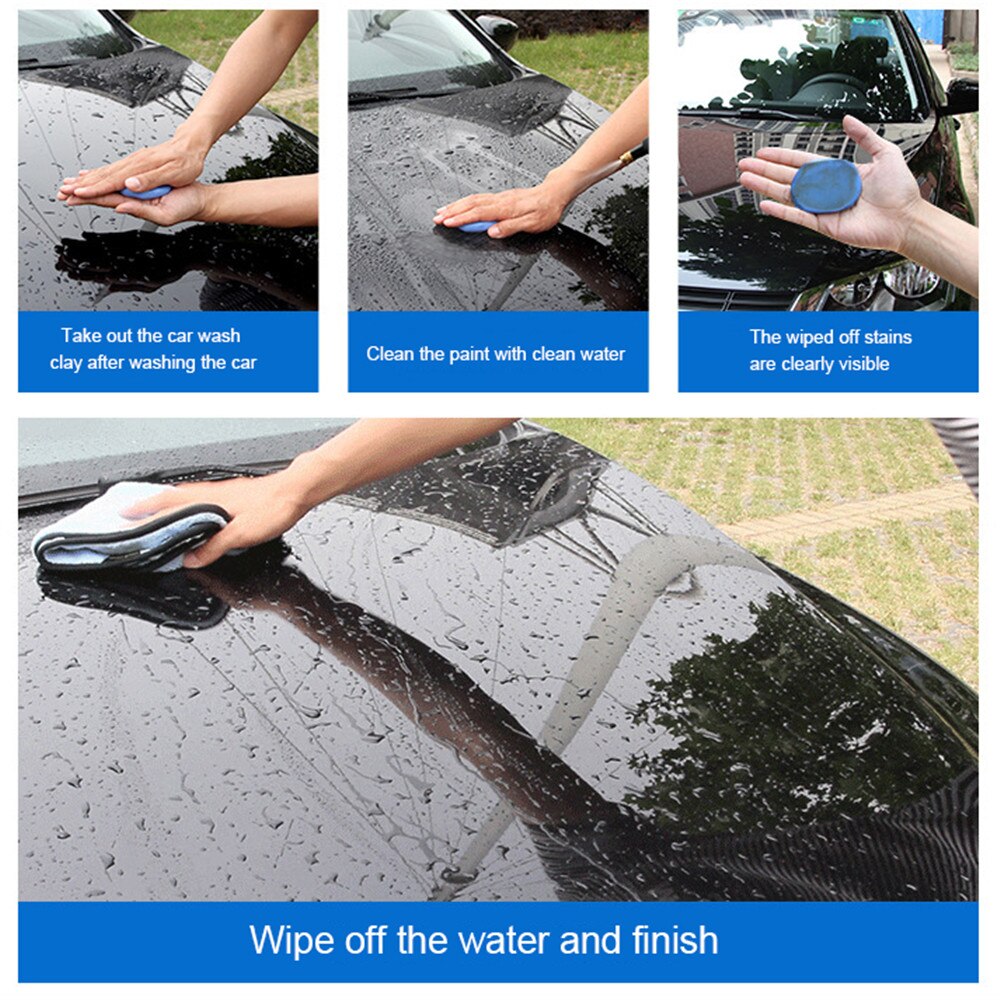 Take out the car wash clay after washing the car

Clean the paint with clean water

The wiped off stains are clearly visible

Wipe off the water and finish