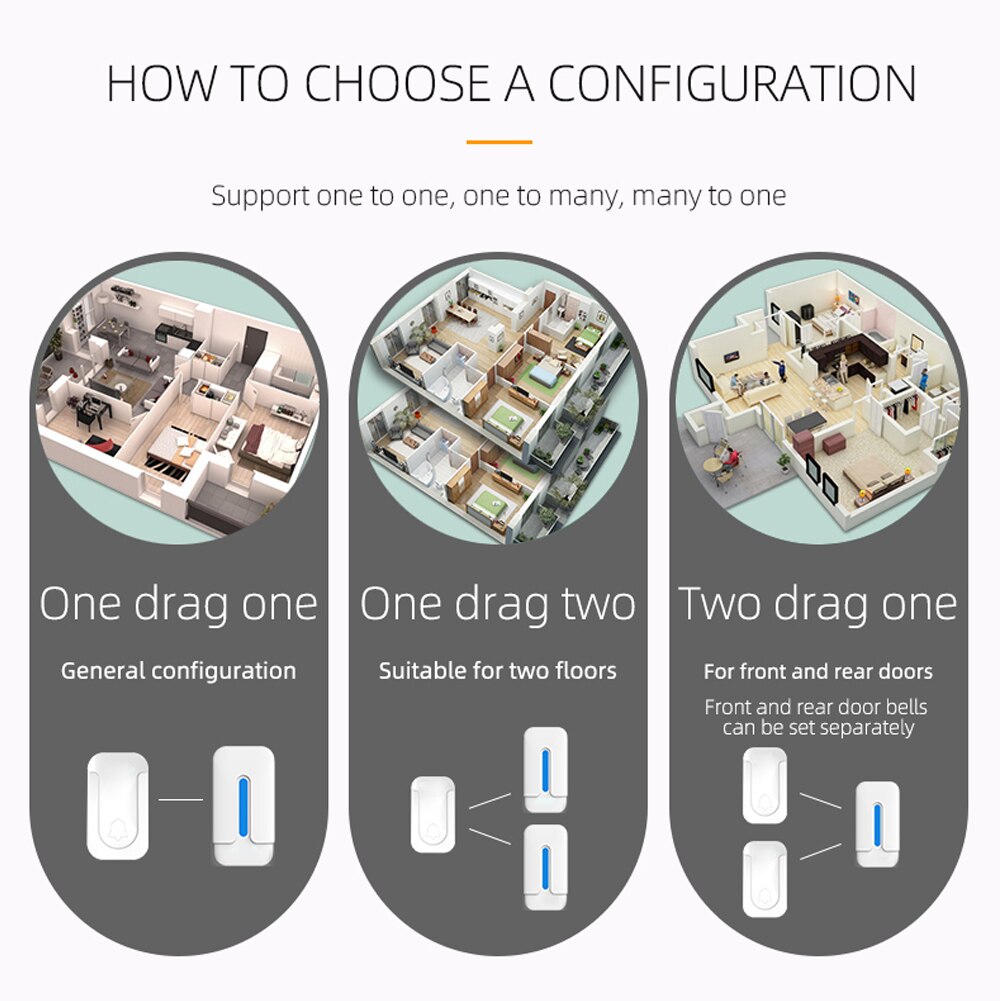 HOW TO CHOOSE A CONFIGURATION

Support one to one, one to many, many to one

One drag one

General configuration

One drag two

Suitable for two floors

Two drag one

For front and rear doors

Front and rear door bells can be set separately