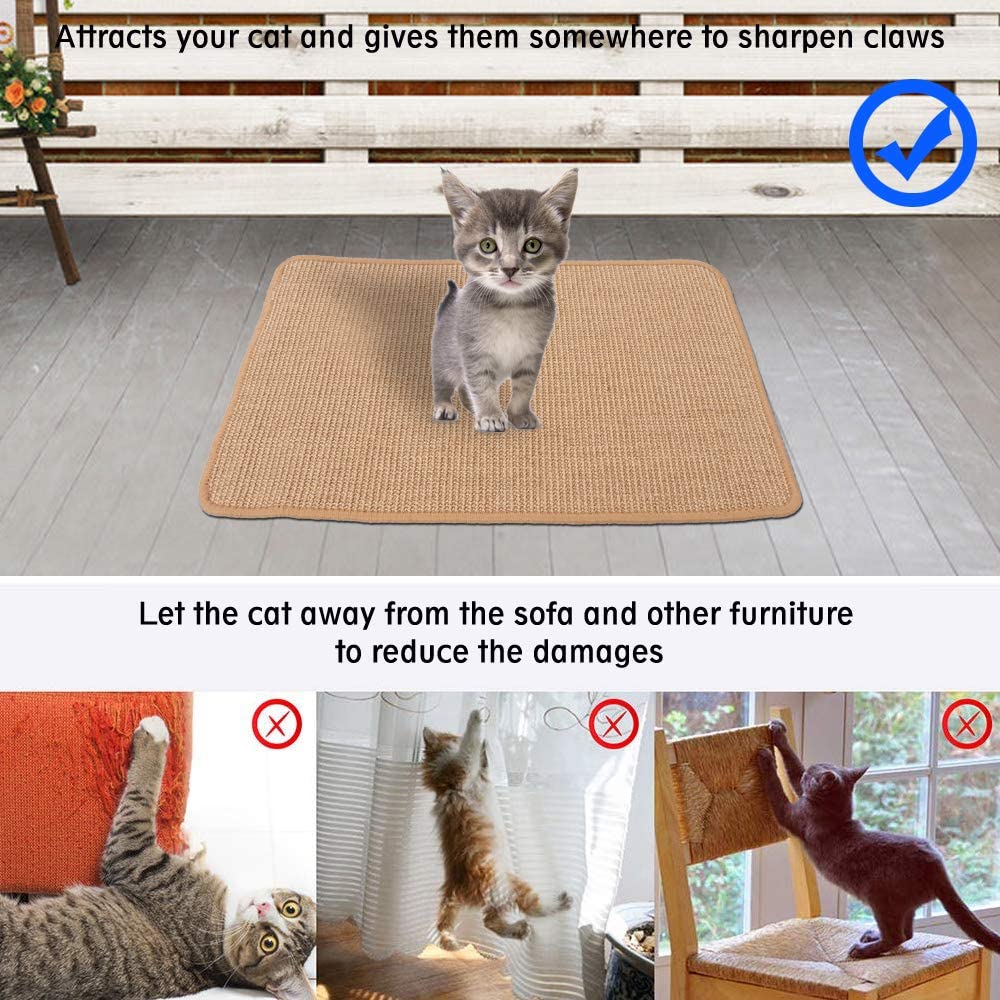 Attracts your cat and gives them somewhere to sharpen claws

Let the cat away from the sofa and other furniture to reduce the damages