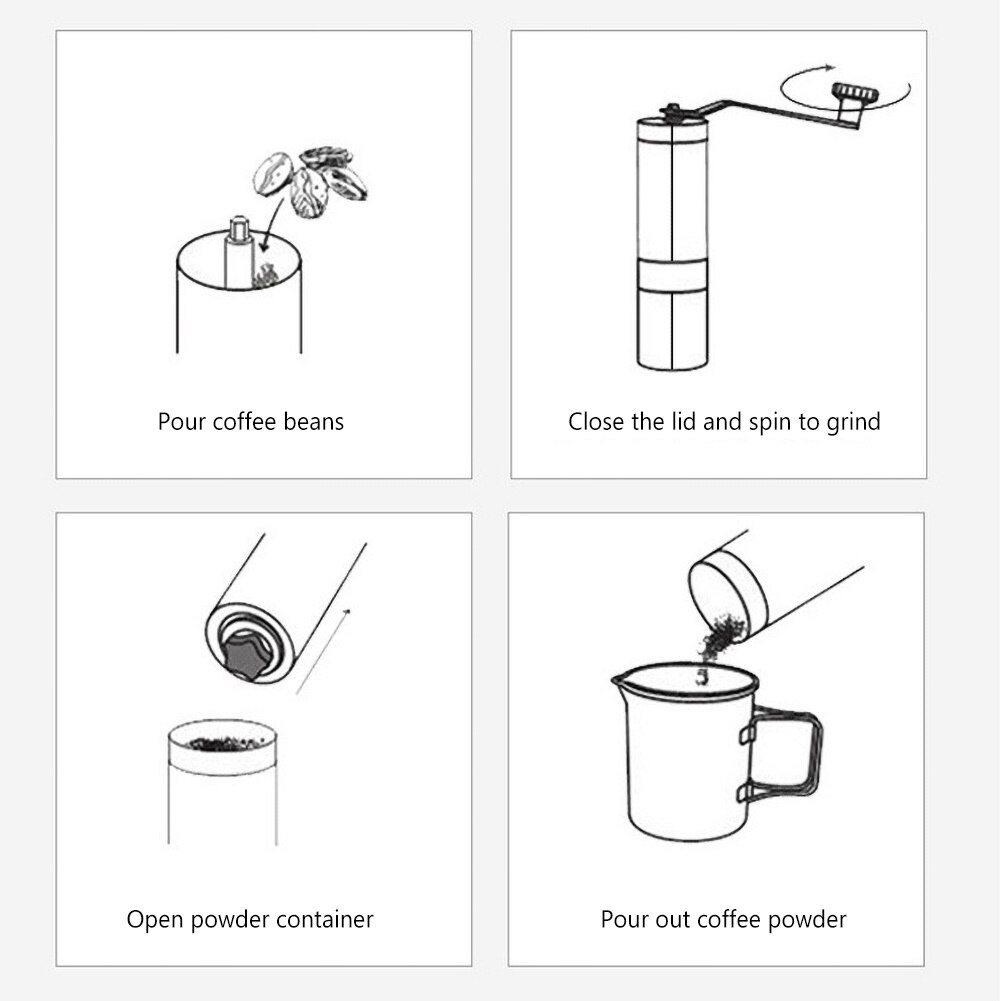 Pour coffee beans

Close the lid and spin to grind

Open powder container

Pour out coffee powder