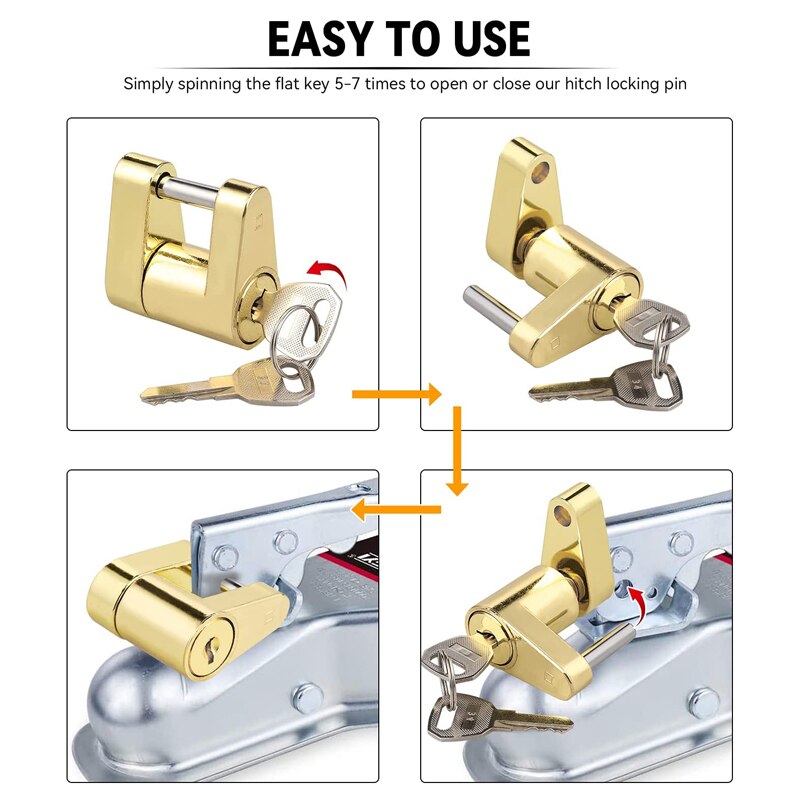 EASY TO USE

Simply spinning the flat key 5-7 times to open or close our hitch locking pin