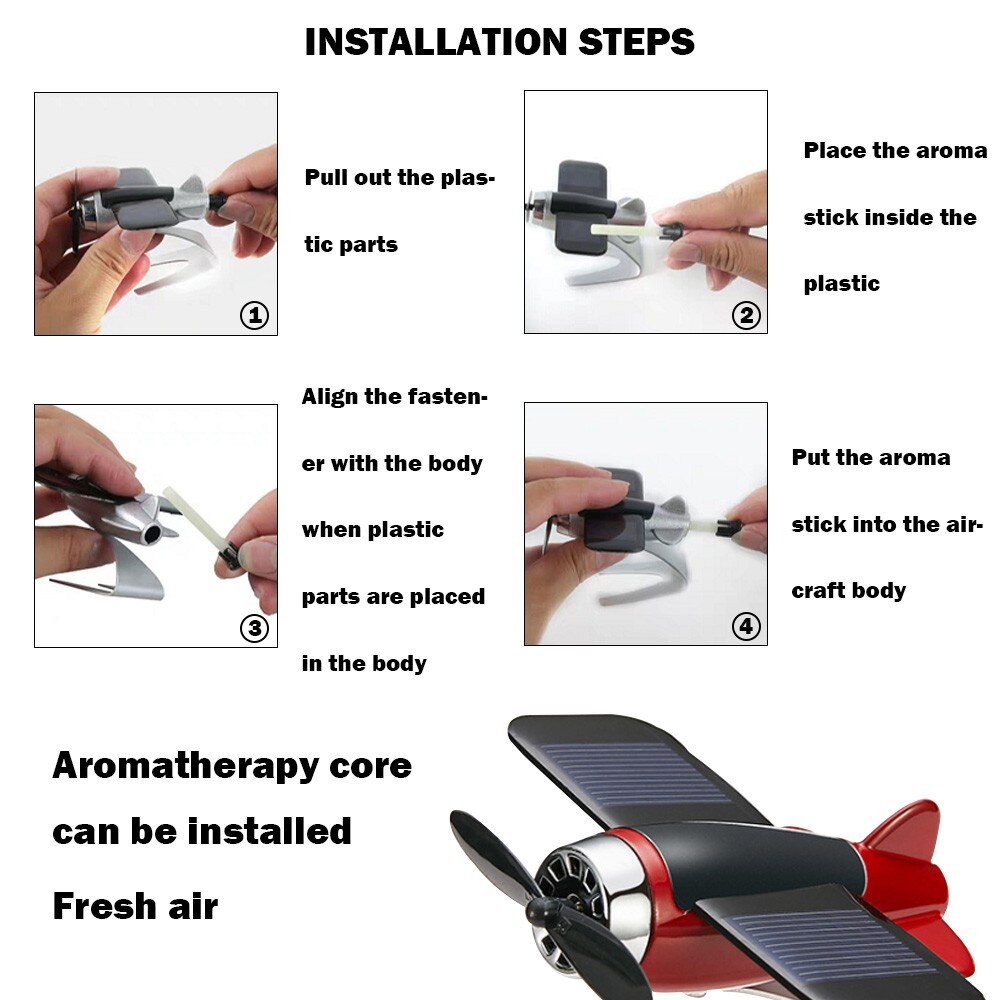 INSTALLATION STEPS

①

Pull out the plastic parts

②

Place the aroma stick inside the plastic

③

Align the fastener with the body when plastic parts are placed in the body

④

Put the aroma stick into the aircraft body

Aromatherapy core can be installed

Fresh air