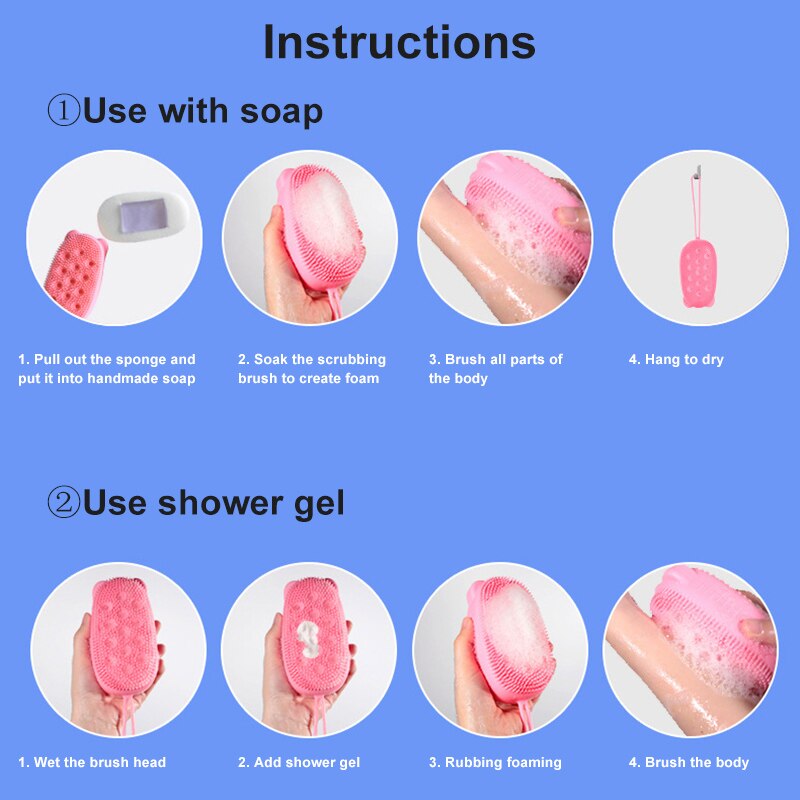 Instructions

①Use with soap

1. Pull out the sponge and put it into handmade soap

2. Soak the scrubbing brush to create foam

3. Brush all parts of the body

4. Hang to dry

②Use shower gel

1. Wet the brush head

2. Add shower gel

3. Rubbing foaming

4. Brush the body