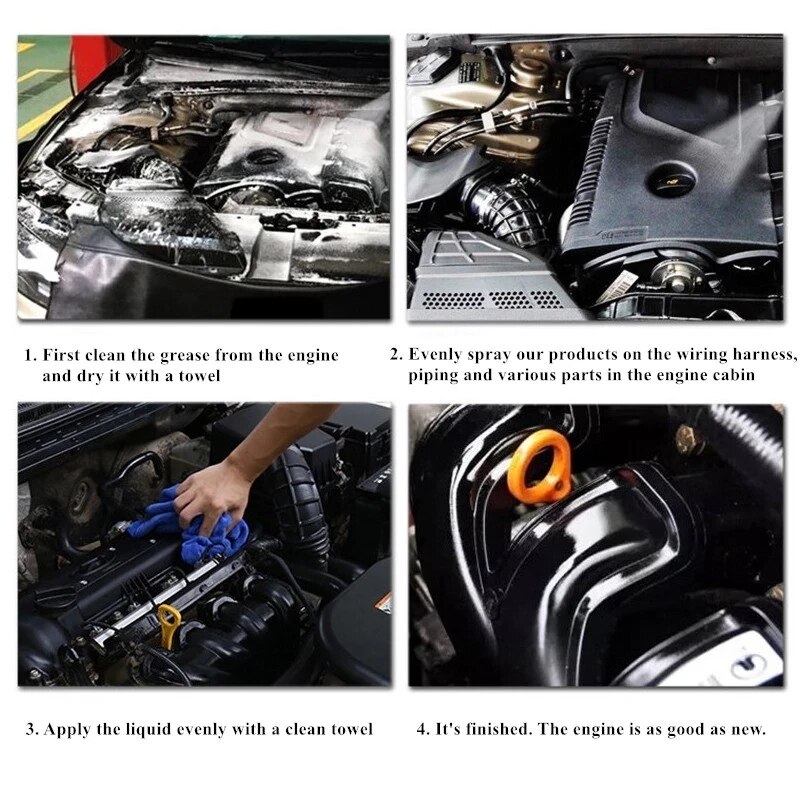 1. First clean the grease from the engine and dry it with a towel

2. Evenly spray our products on the wiring harness, piping and various parts in the engine cabin

3. Apply the liquid evenly with a clean towel

4. It's finished. The engine is as good as new.