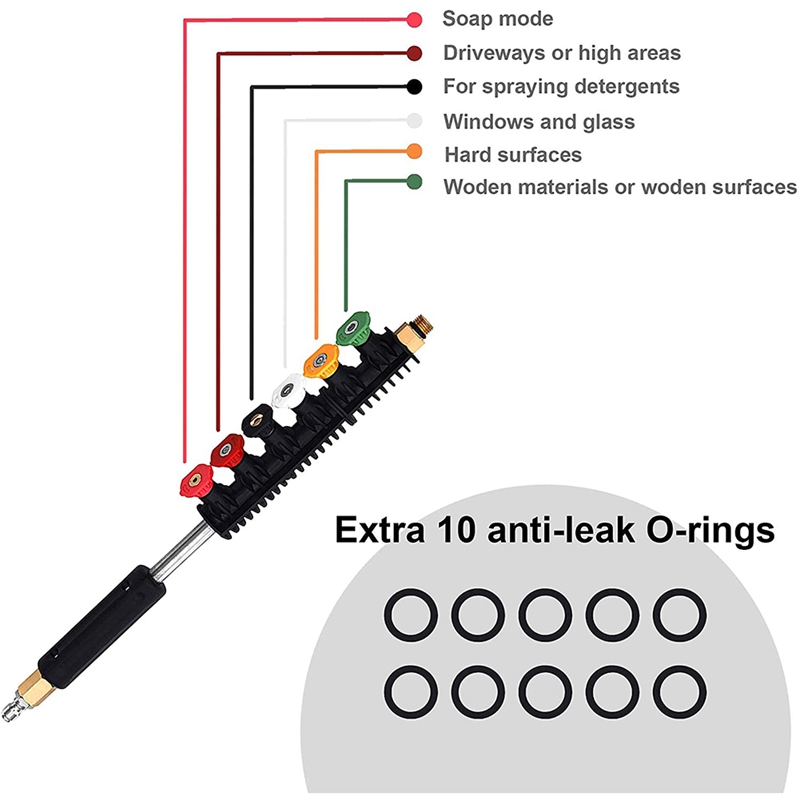 Soap mode
Driveways or high areas
For spraying detergents
Windows and glass
Hard surfaces
Woden materials or woden surfaces

Extra 10 anti-leak O-rings